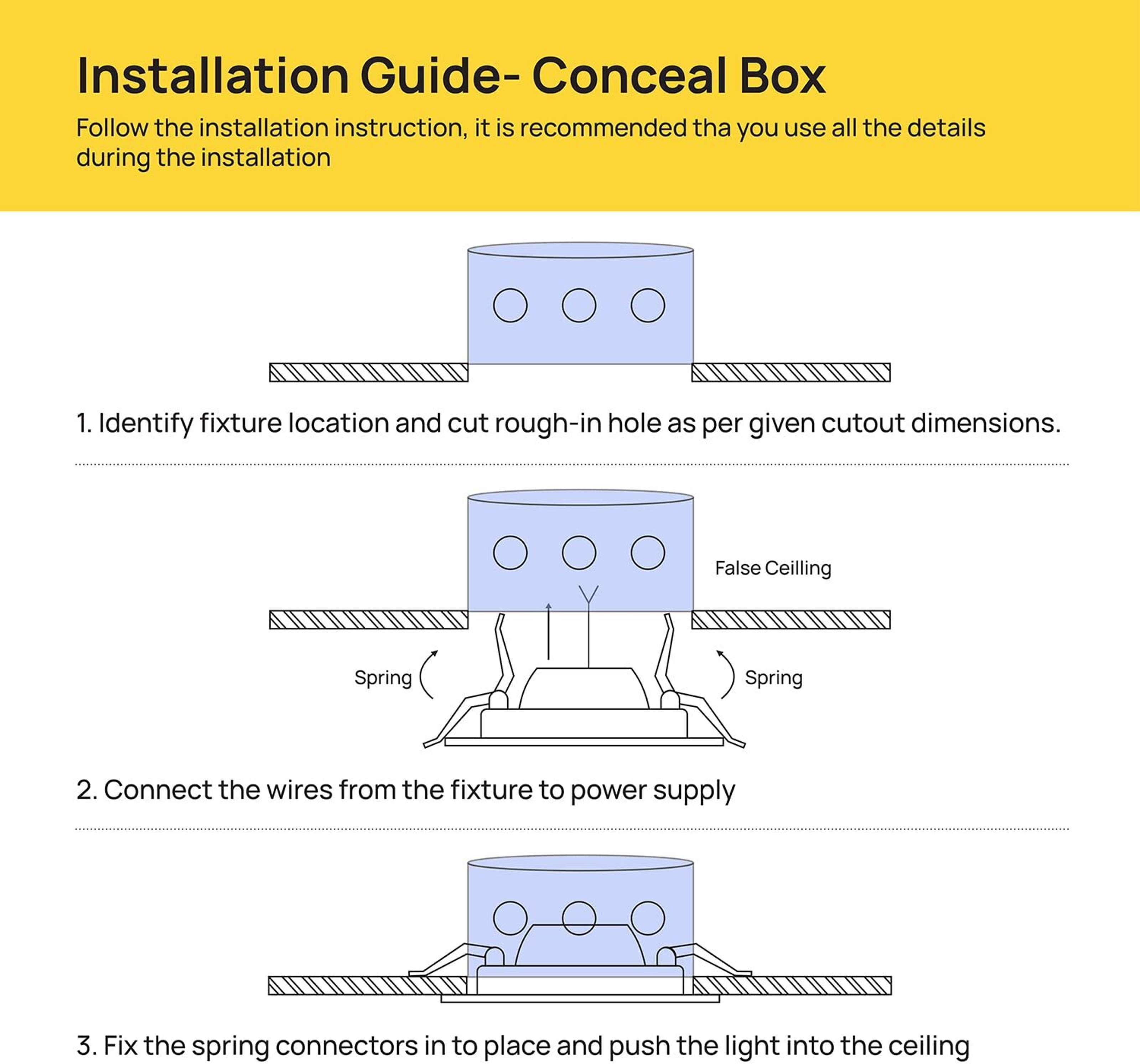 Installation Guide- Conceal Box

Follow the installation instruction, it is recommended tha you use all the details during the installation

1. Identify fixture location and cut rough-in hole as per given cutout dimensions.

False Ceilling

Spring

Spring

2. Connect the wires from the fixture to power supply

3. Fix the spring connectors in to place and push the light into the ceiling