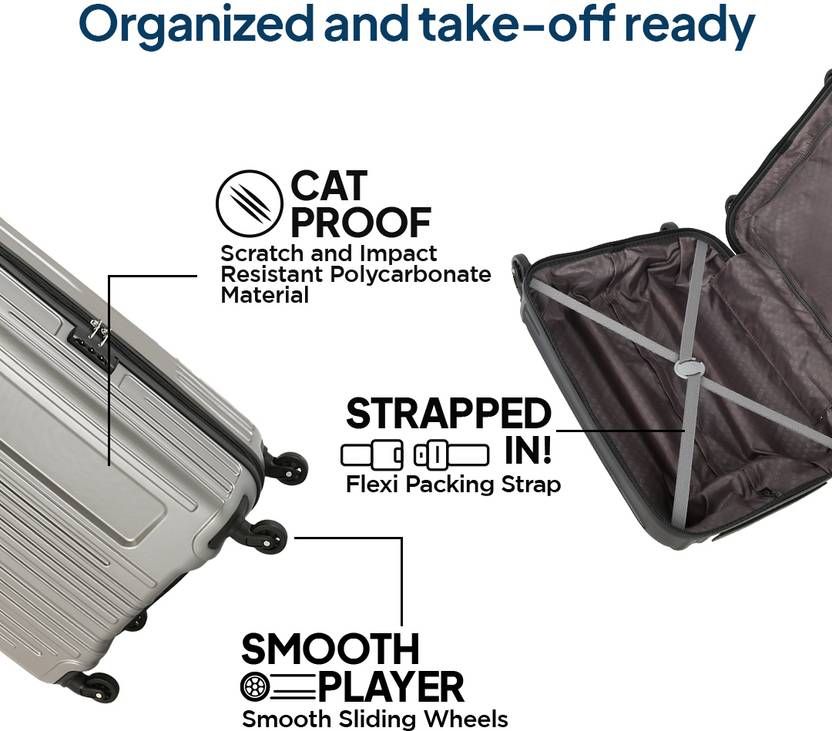 Organized and take-off ready

CAT PROOF
Scratch and Impact Resistant Polycarbonate Material

STRAPPED IN!
Flexi Packing Strap

SMOOTH PLAYER
Smooth Sliding Wheels