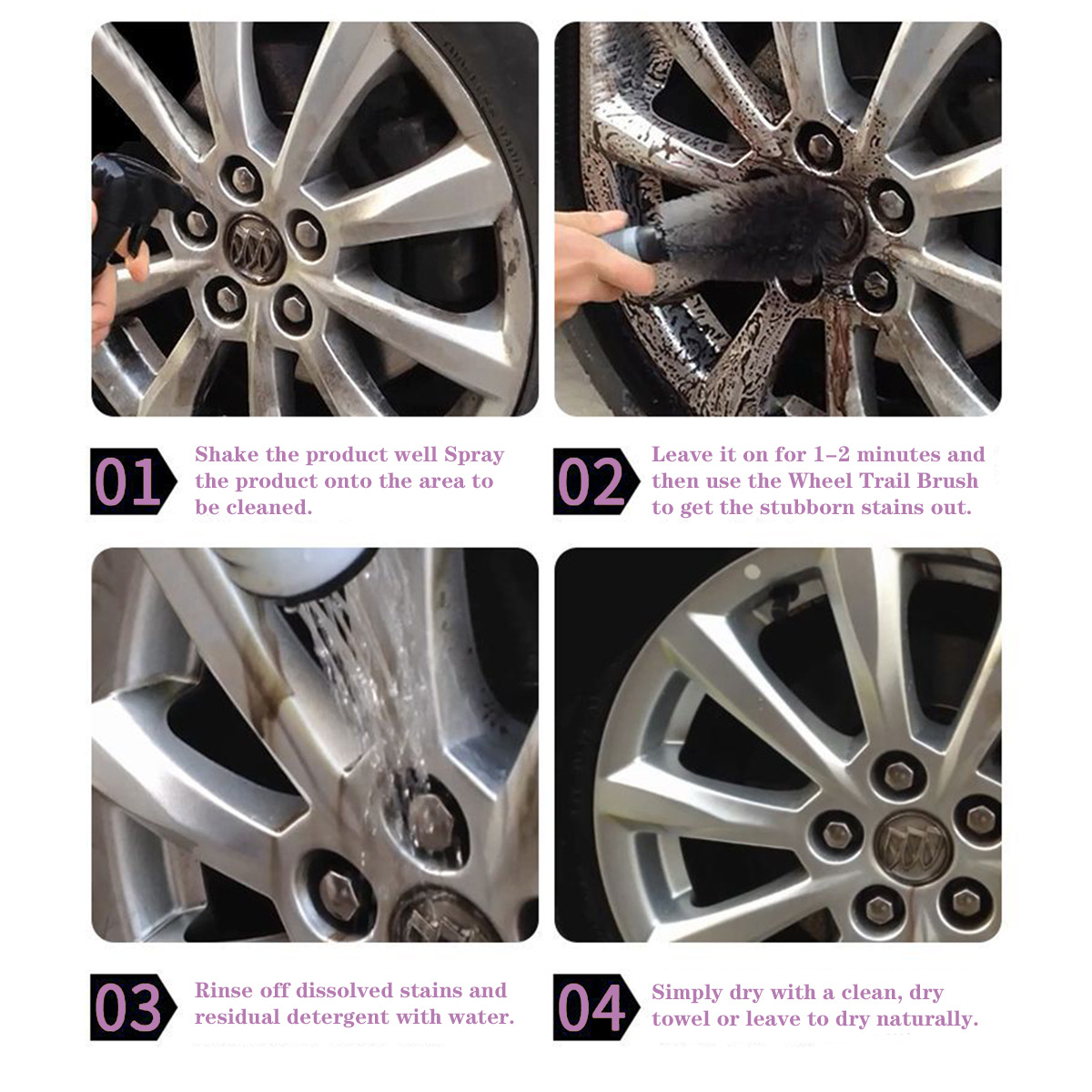 01 Shake the product well Spray the product onto the area to be cleaned.

02 Leave it on for 1–2 minutes and then use the Wheel Trail Brush to get the stubborn stains out.

03 Rinse off dissolved stains and residual detergent with water.

04 Simply dry with a clean, dry towel or leave to dry naturally.