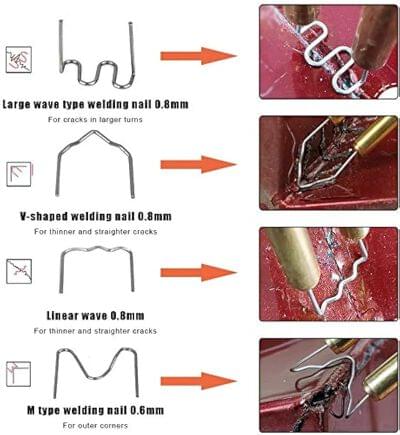 Large wave type welding nail 0.8mm
For cracks in larger turns

V-shaped welding nail 0.8mm
For thinner and straighter cracks

Linear wave 0.8mm
For thinner and straighter cracks

M type welding nail 0.6mm
For outer corners