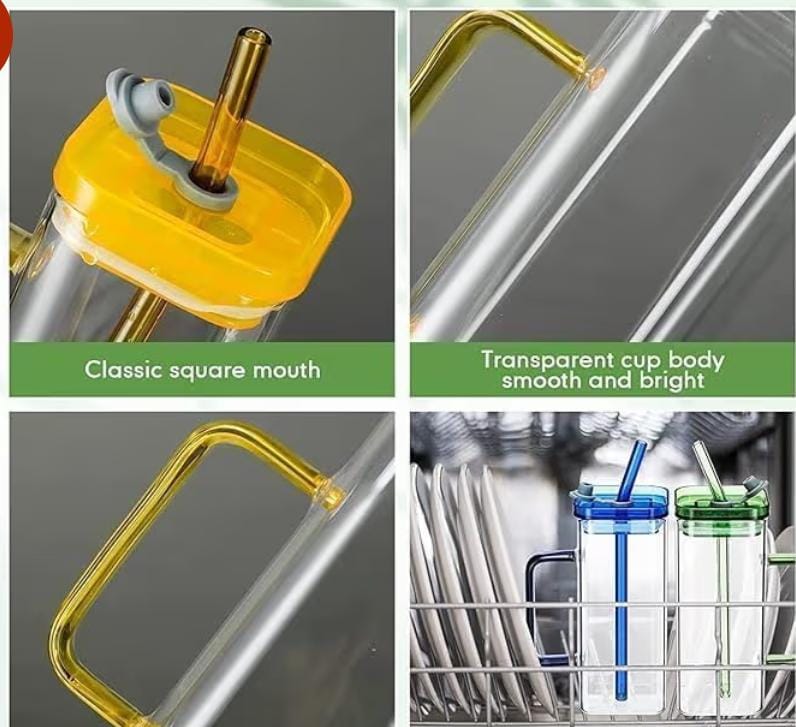 Classic square mouth

Transparent cup body smooth and bright