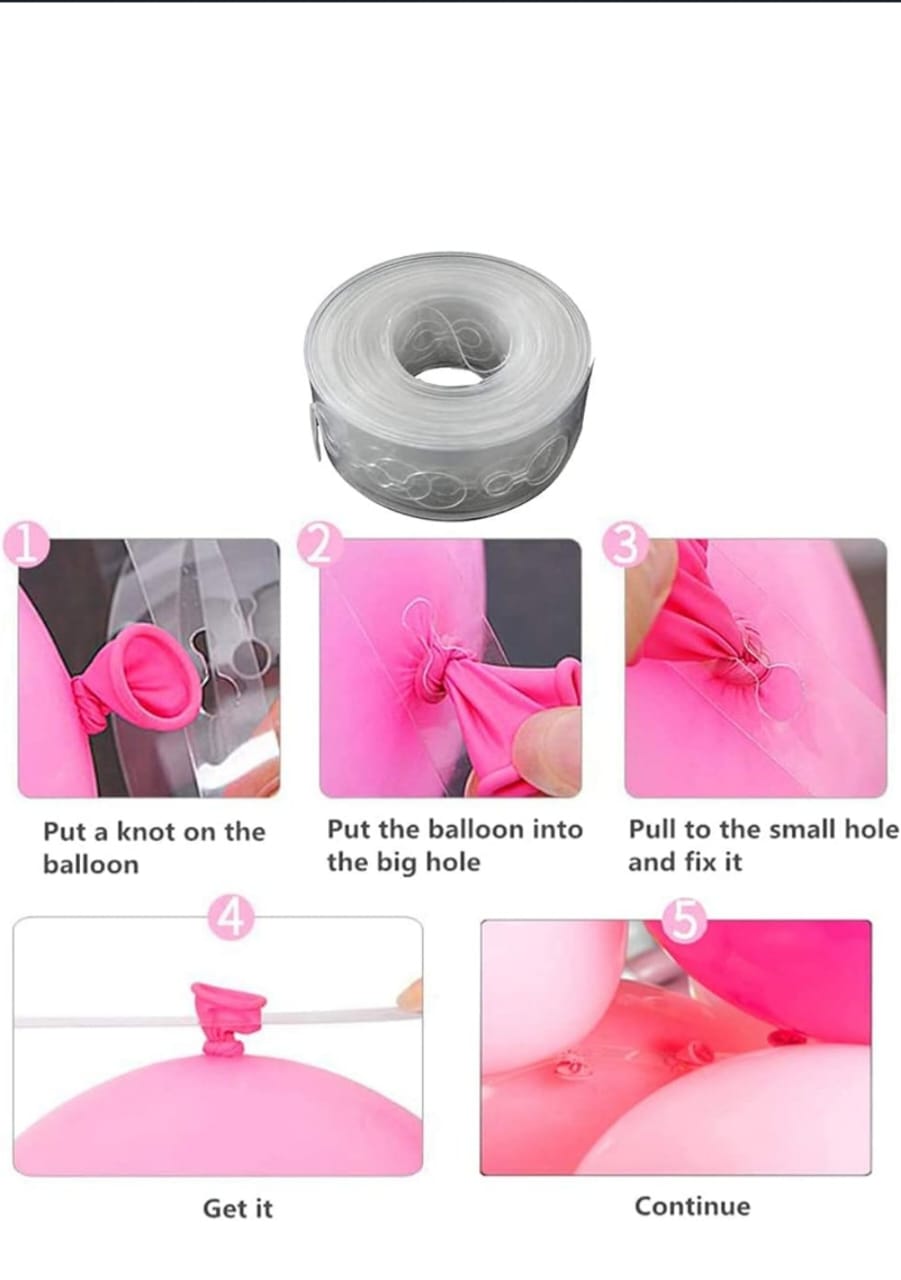 1

Put a knot on the balloon

2

Put the balloon into the big hole

3

Pull to the small hole and fix it

4

Get it

5

Continue