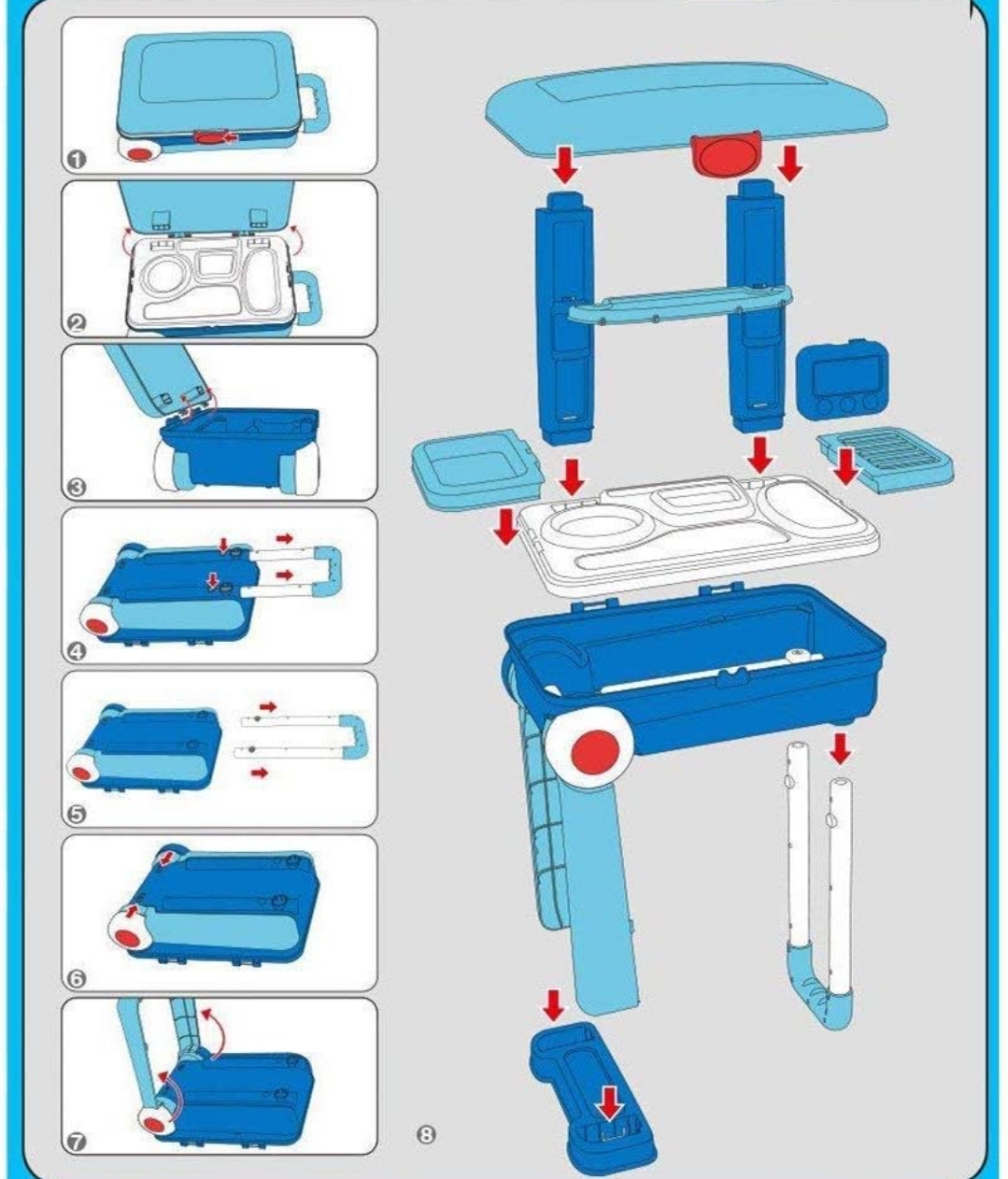 1
2
3
4
5
6
7
8