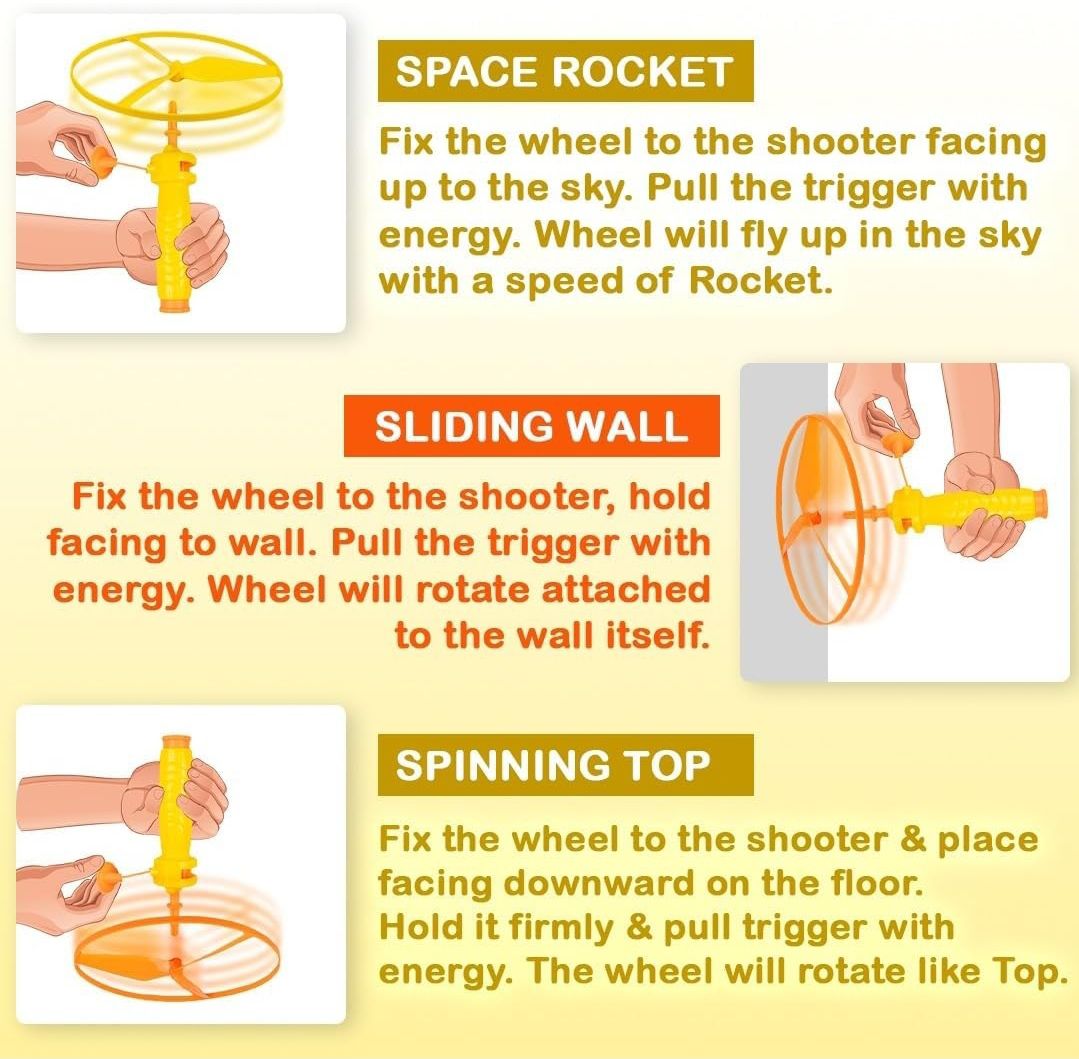 SPACE ROCKET

Fix the wheel to the shooter facing up to the sky. Pull the trigger with energy. Wheel will fly up in the sky with a speed of Rocket.

SLIDING WALL

Fix the wheel to the shooter, hold facing to wall. Pull the trigger with energy. Wheel will rotate attached to the wall itself.

SPINNING TOP

Fix the wheel to the shooter & place facing downward on the floor.
Hold it firmly & pull trigger with energy. The wheel will rotate like Top.