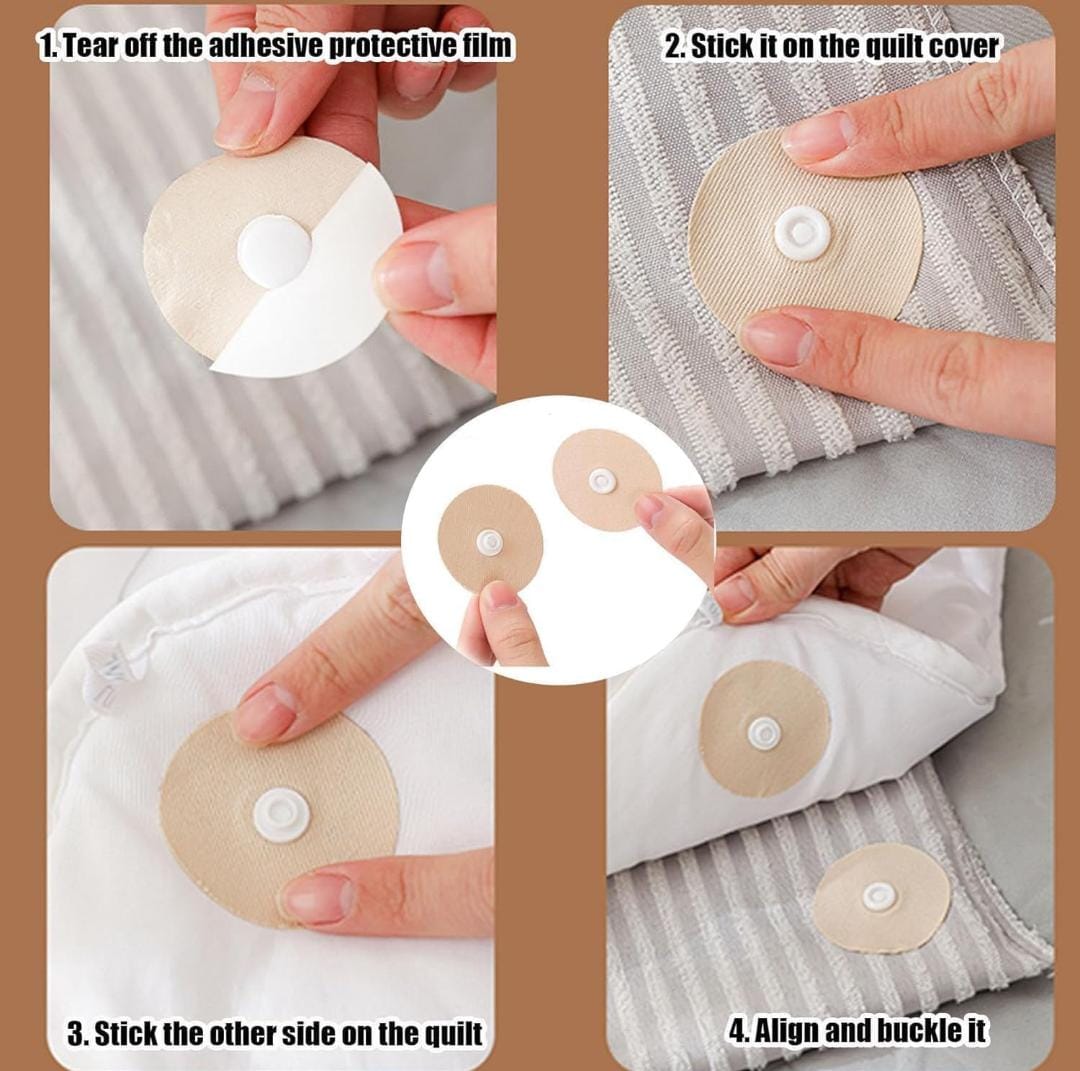 1. Tear off the adhesive protective film

2. Stick it on the quilt cover

3. Stick the other side on the quilt

4. Align and buckle it