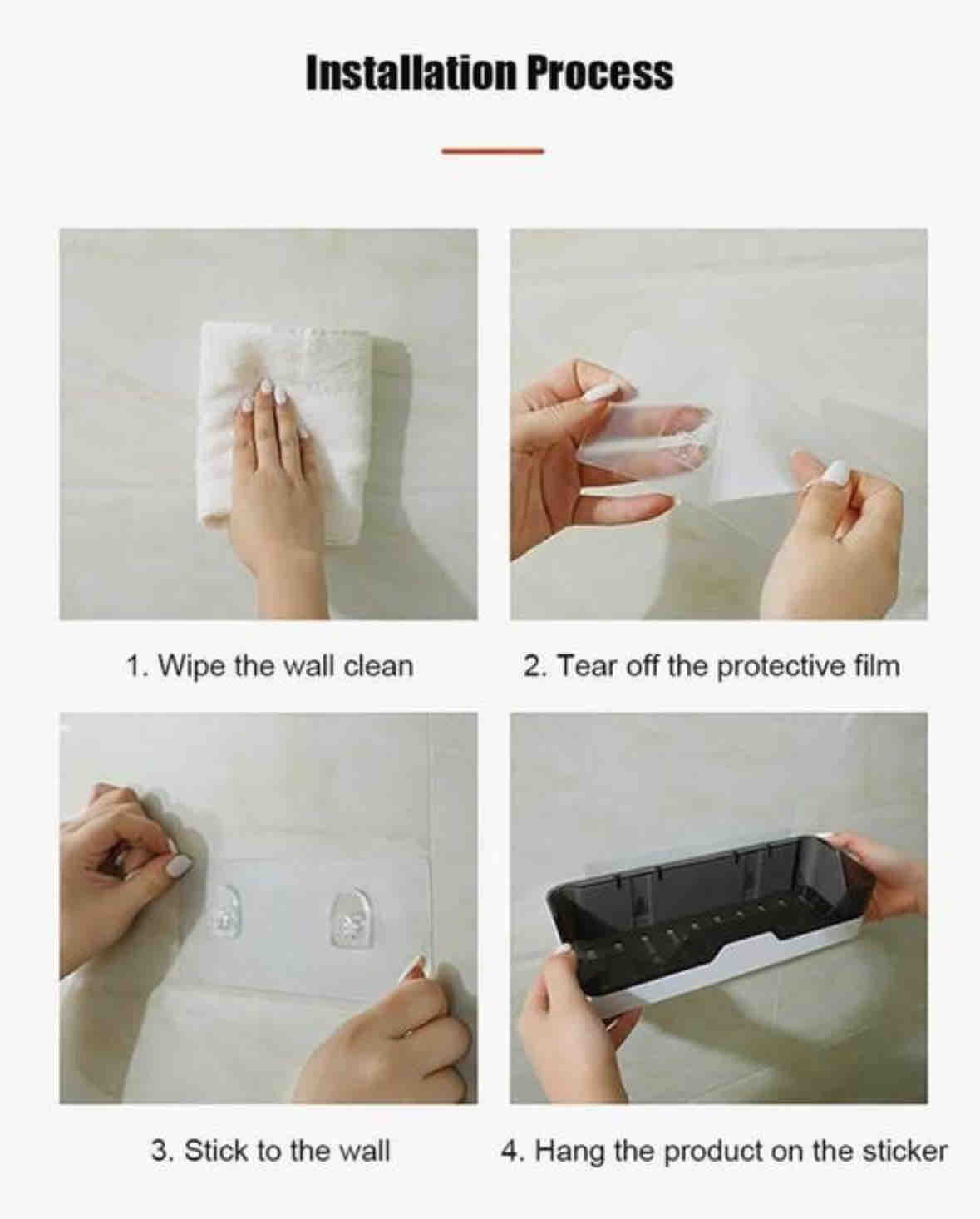 Installation Process

1. Wipe the wall clean

2. Tear off the protective film

3. Stick to the wall

4. Hang the product on the sticker