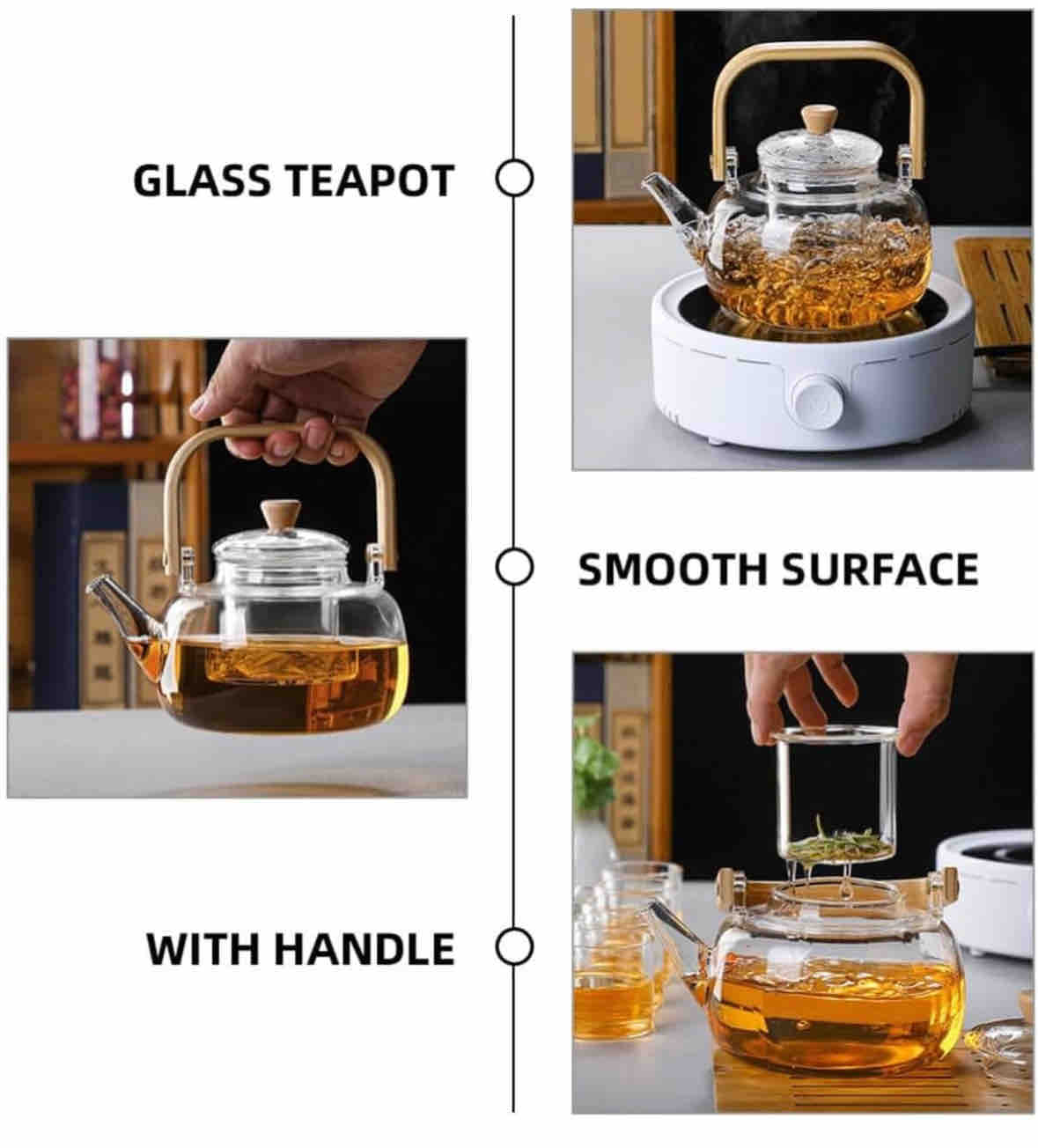 GLASS TEAPOT

SMOOTH SURFACE

WITH HANDLE