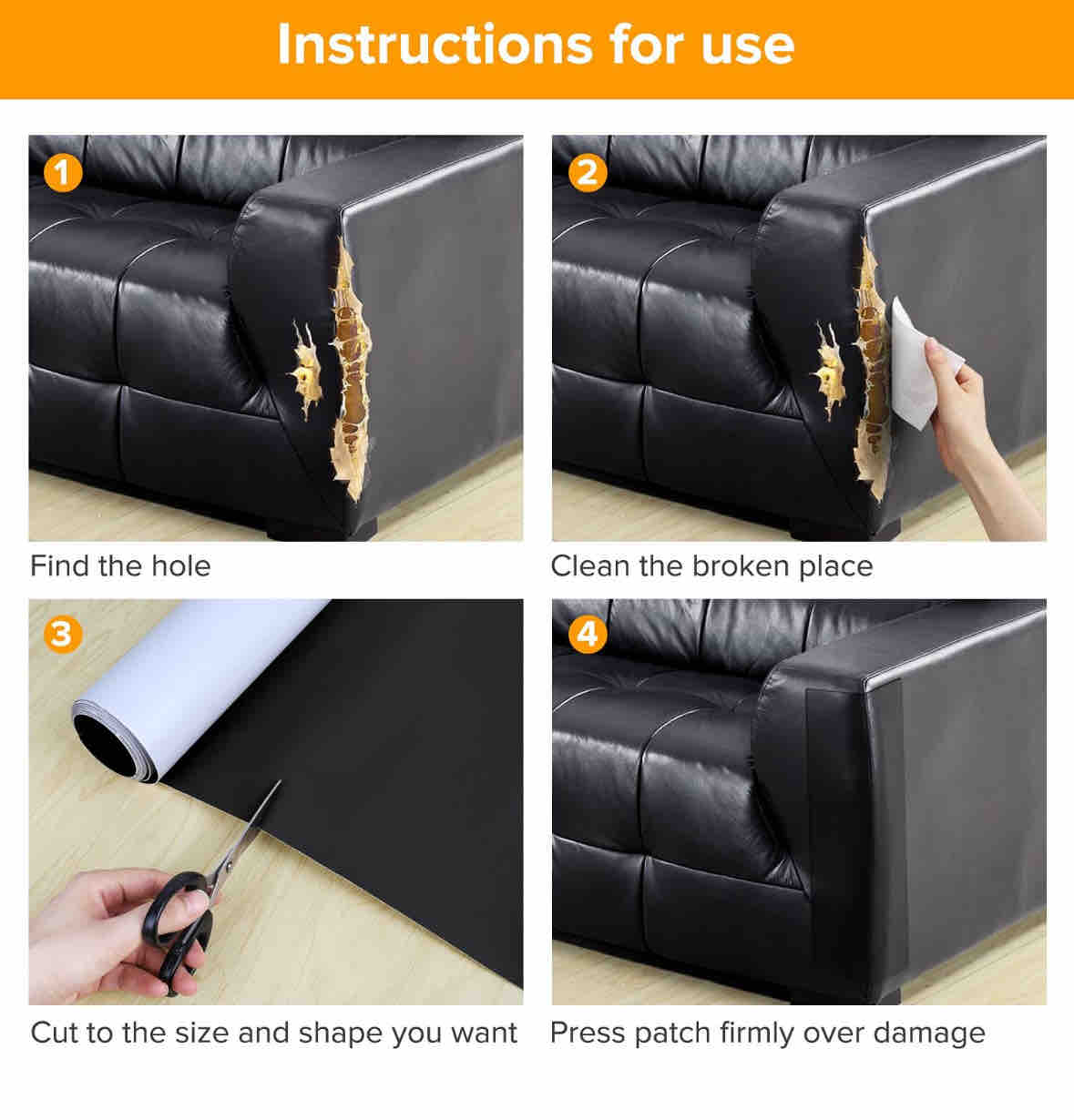 Instructions for use

1

Find the hole

2

Clean the broken place

3

Cut to the size and shape you want

4

Press patch firmly over damage