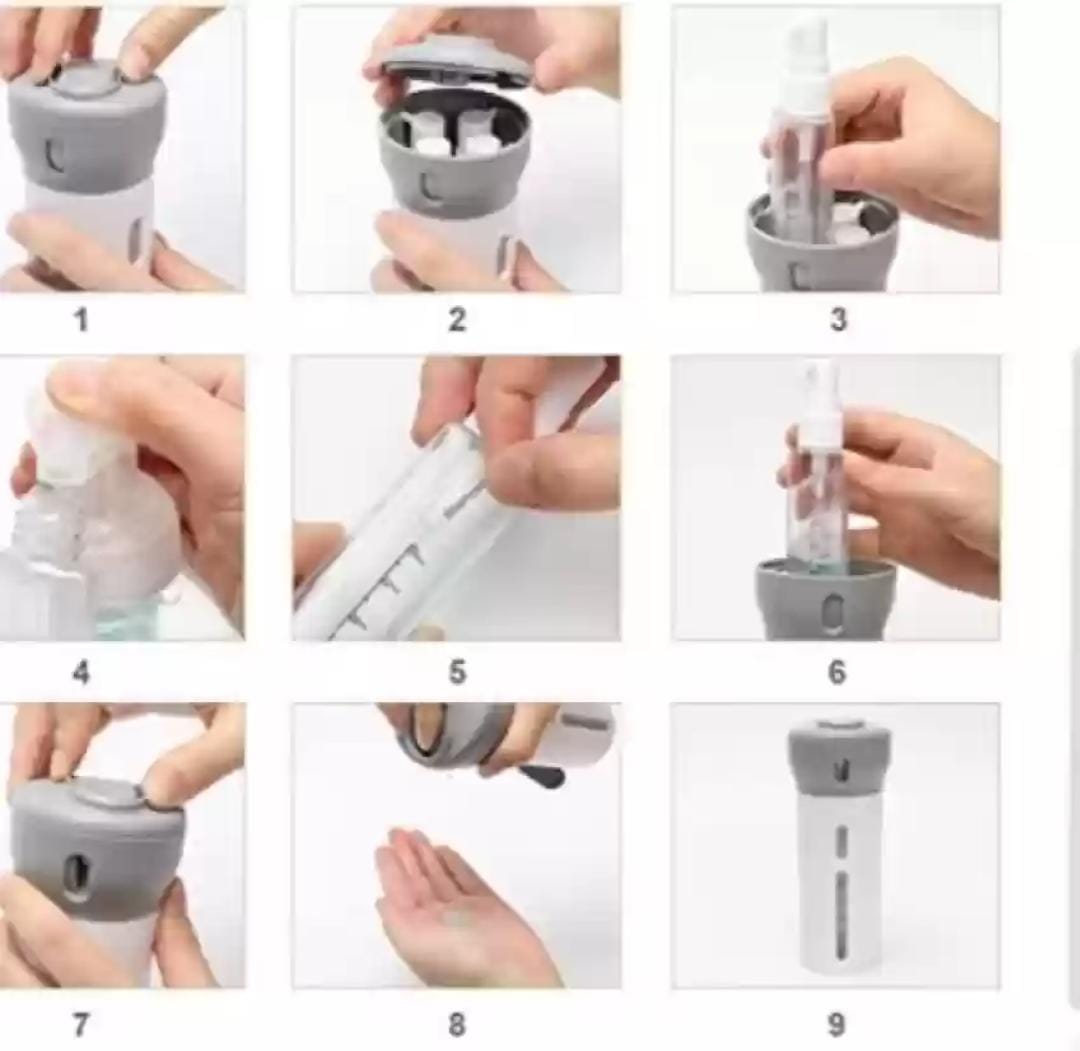 1

2

3

4

5

6

7

8

9