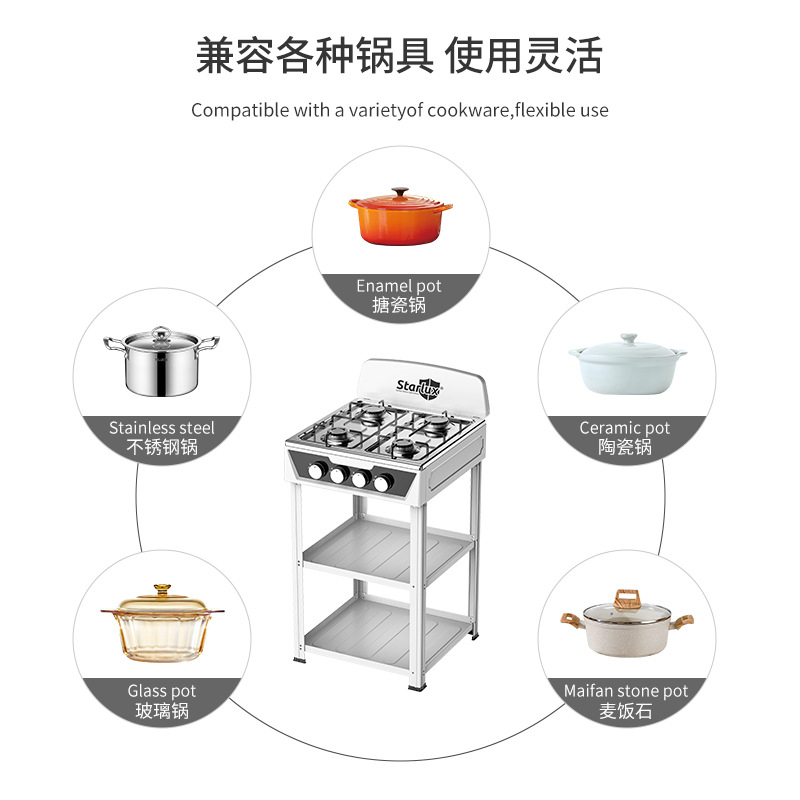 兼容各种锅具 使用灵活

Compatible with a varietyof cookware,flexible use

Enamel pot
搪瓷锅

Stainless steel
不锈钢锅

Starlux

Ceramic pot
陶瓷锅

Glass pot
玻璃锅

Maifan stone pot
麦饭石