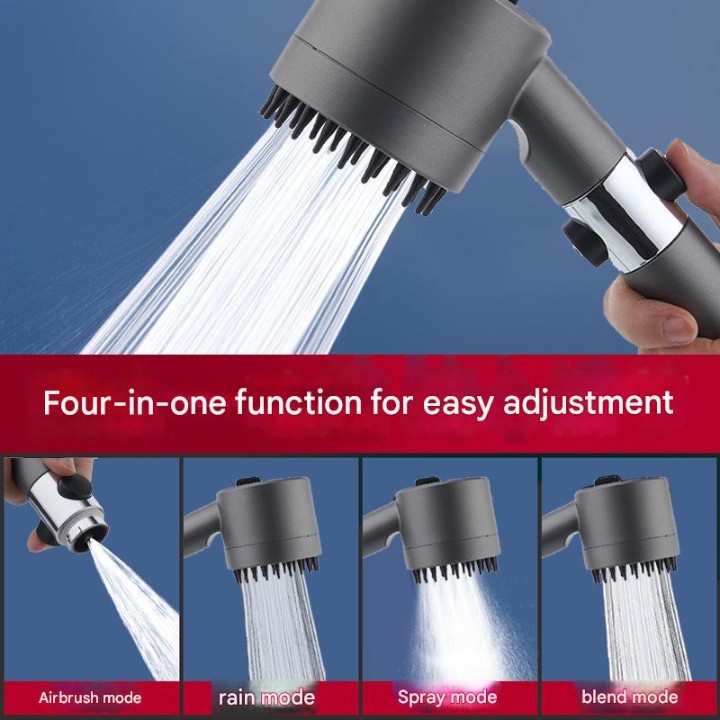 Four-in-one function for easy adjustment

Airbrush mode

rain mode

Spray mode

blend mode