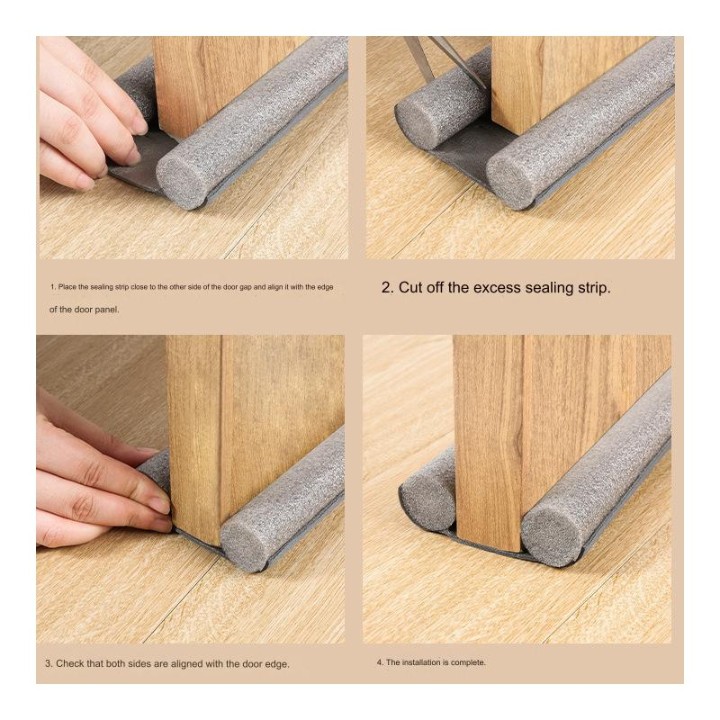 1. Place the sealing strip close to the other side of the door gap and align it with the edge of the door panel.

2. Cut off the excess sealing strip.

3. Check that both sides are aligned with the door edge.

4. The installation is complete.