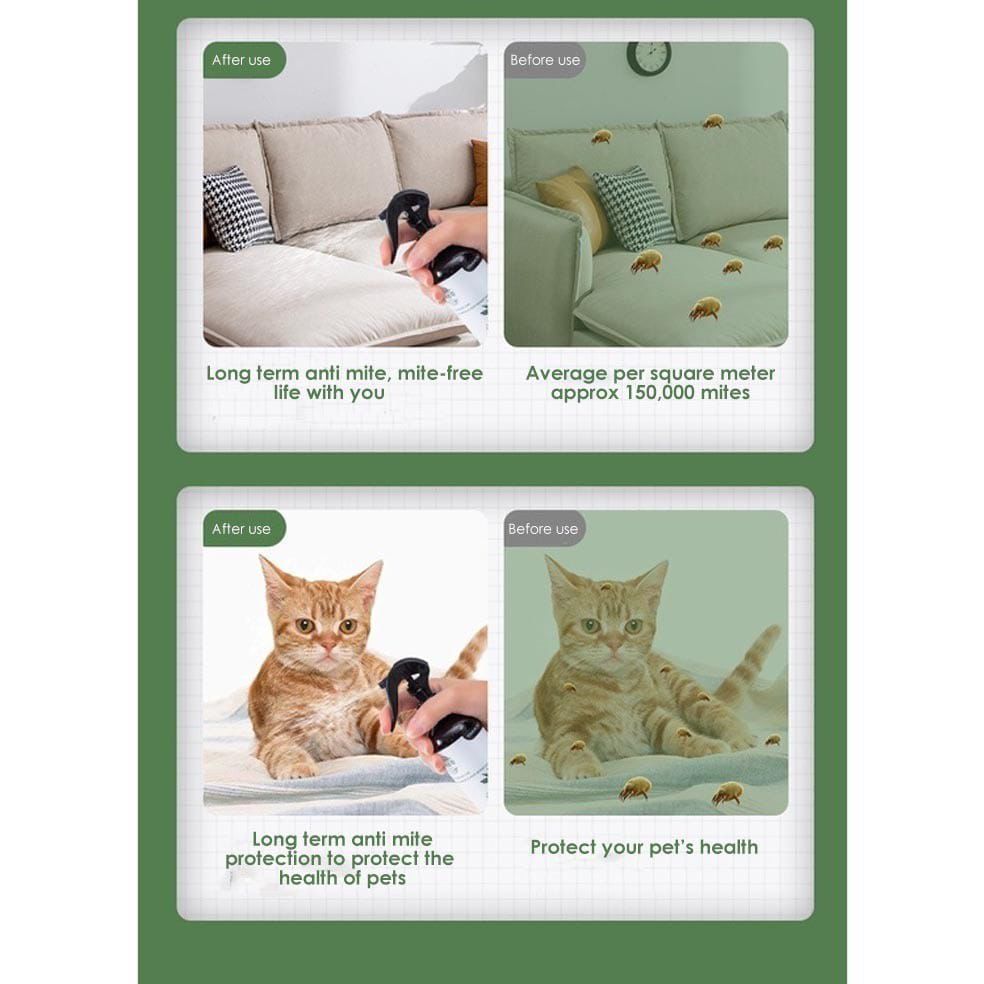 After use

Long term anti mite, mite-free life with you

Before use

Average per square meter approx 150,000 mites

After use

Long term anti mite protection to protect the health of pets

Before use

Protect your pet's health