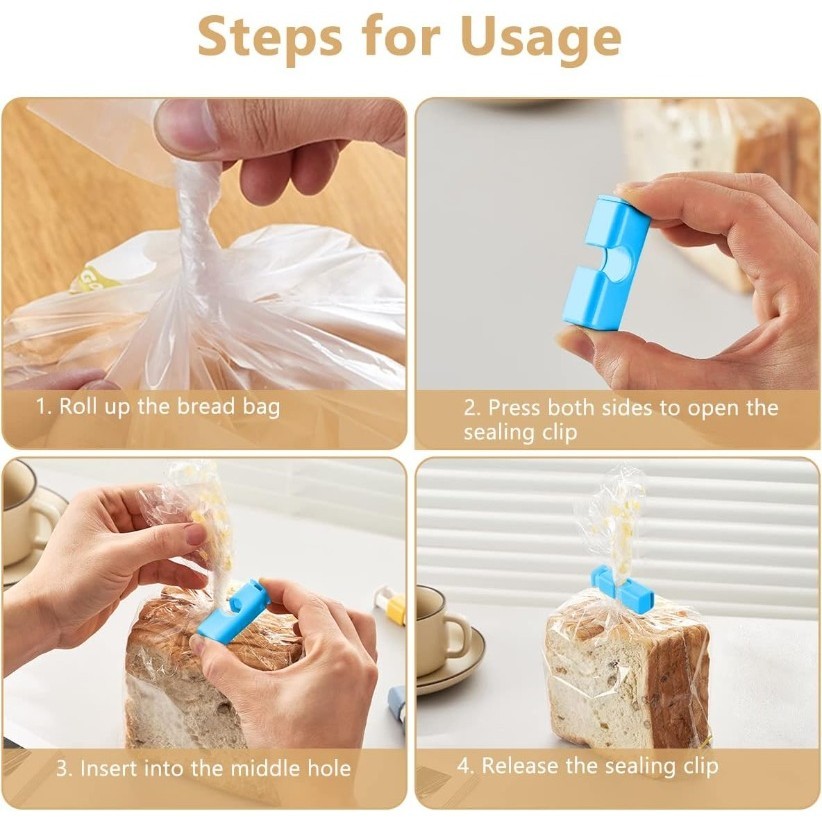 Steps for Usage

1. Roll up the bread bag

2. Press both sides to open the sealing clip

3. Insert into the middle hole

4. Release the sealing clip