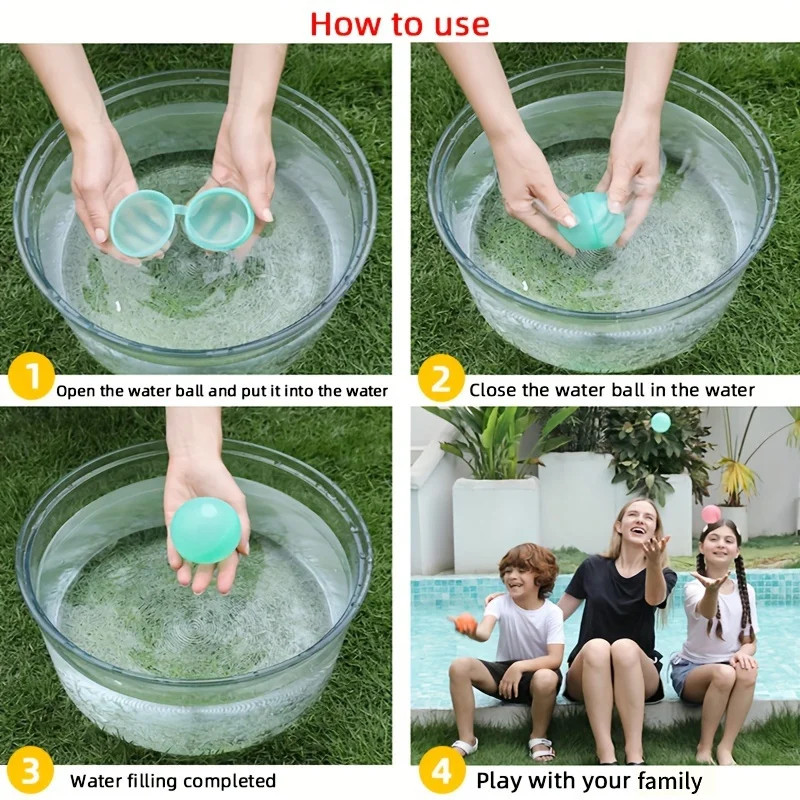 How to use

1 Open the water ball and put it into the water

2 Close the water ball in the water

3 Water filling completed

4 Play with your family