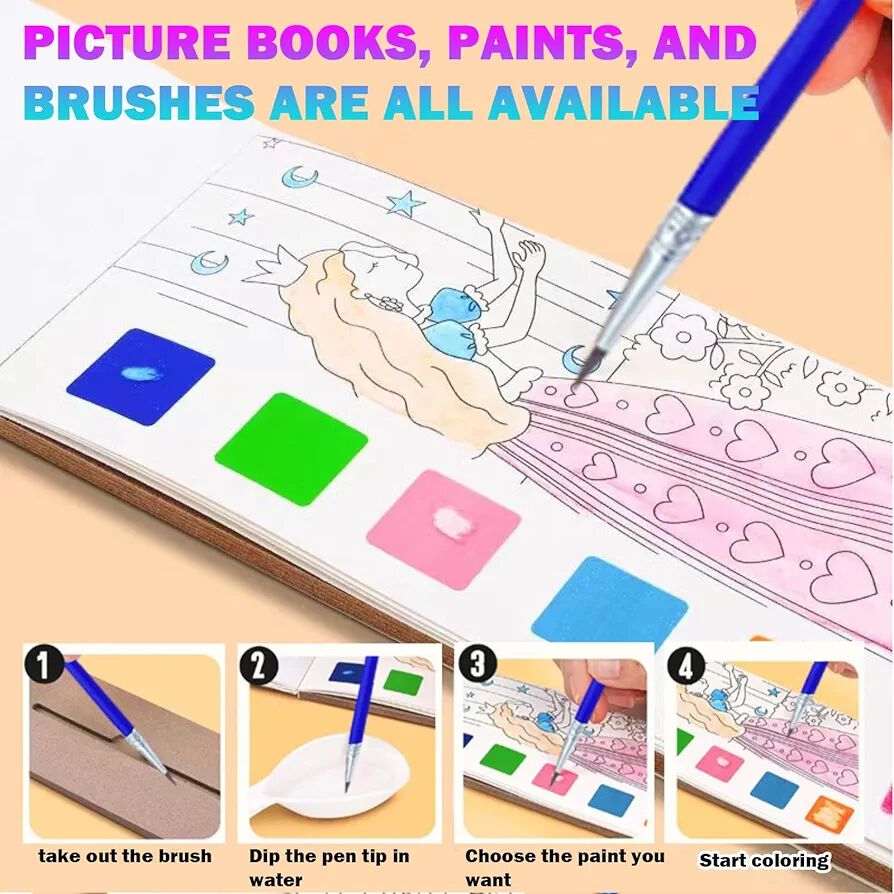 PICTURE BOOKS, PAINTS, AND BRUSHES ARE ALL AVAILABLE

1
take out the brush

2
Dip the pen tip in water

3
Choose the paint you want

4
Start coloring