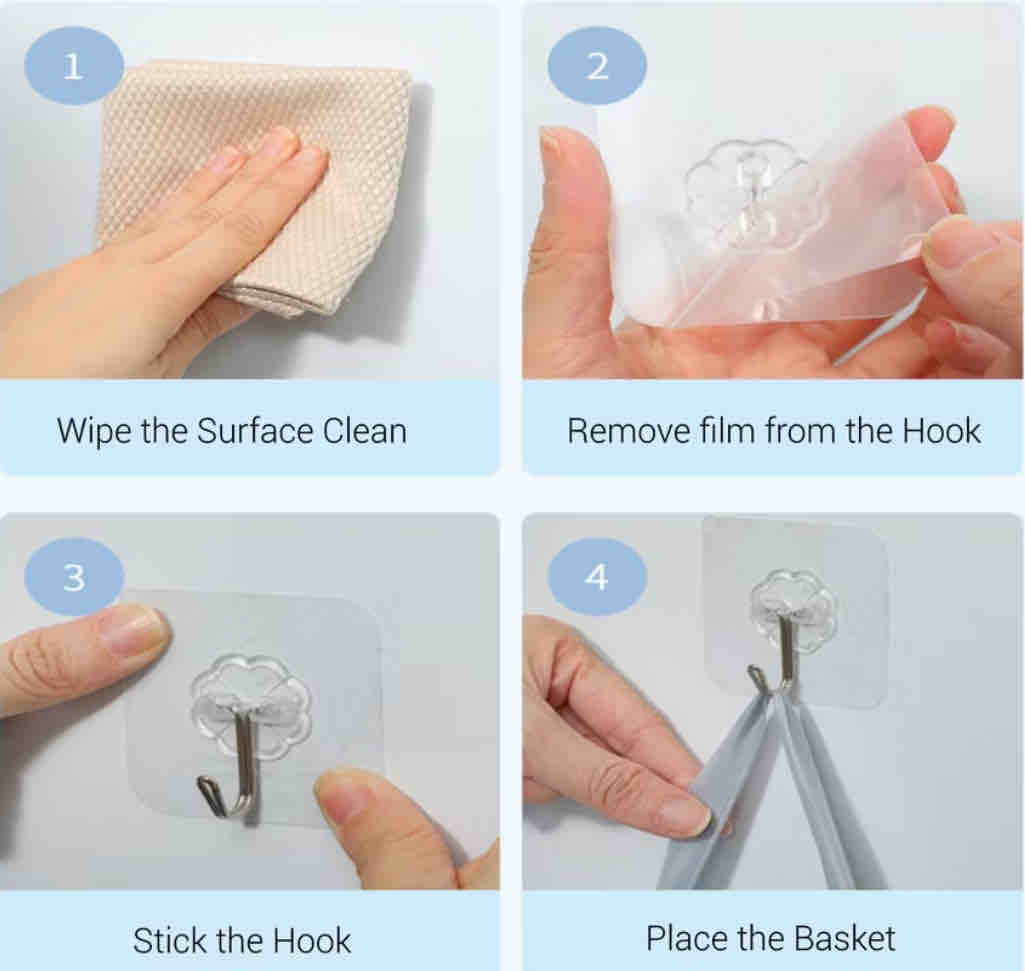 1

Wipe the Surface Clean

2

Remove film from the Hook

3

Stick the Hook

4

Place the Basket