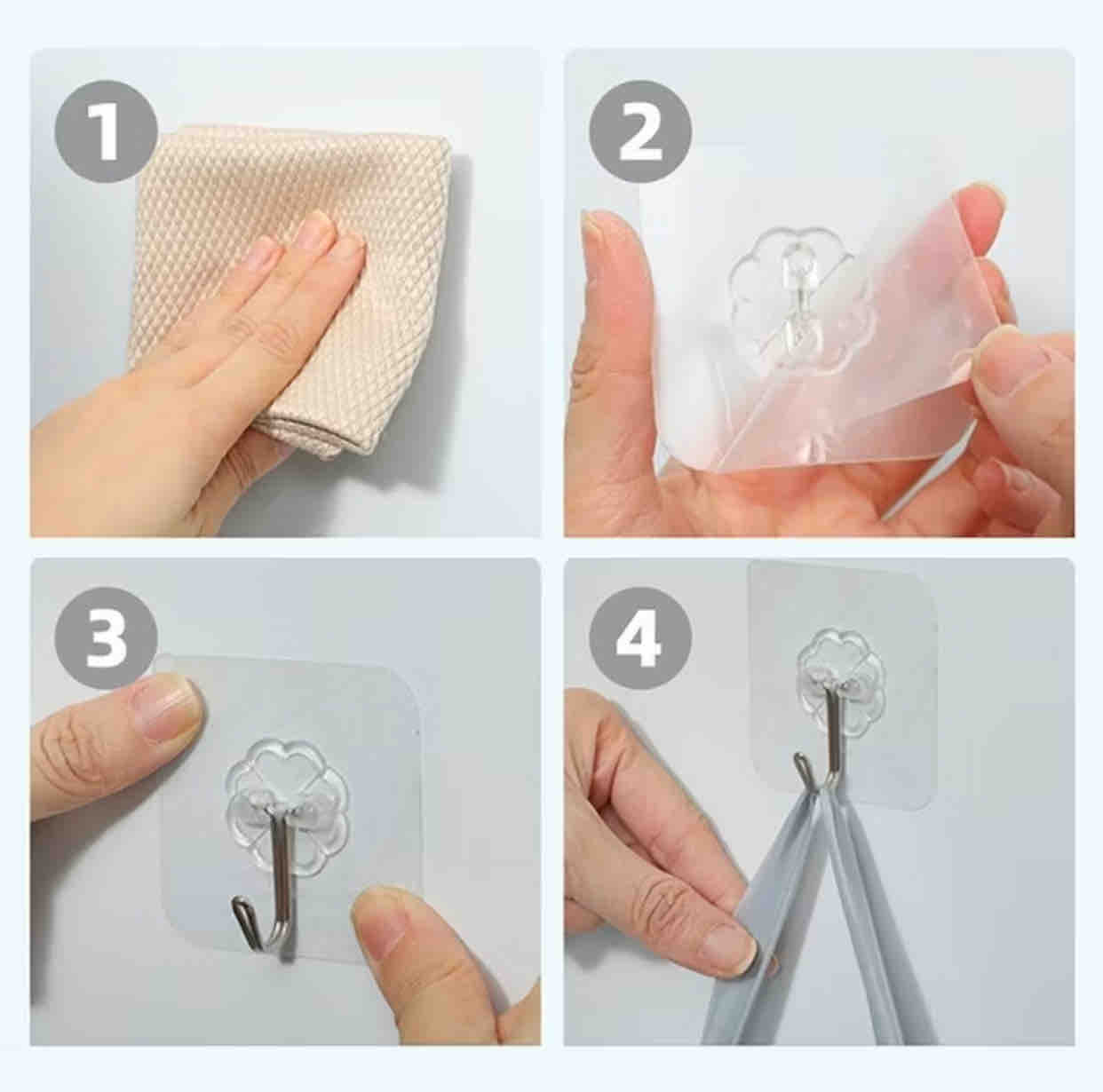 1

2

3

4