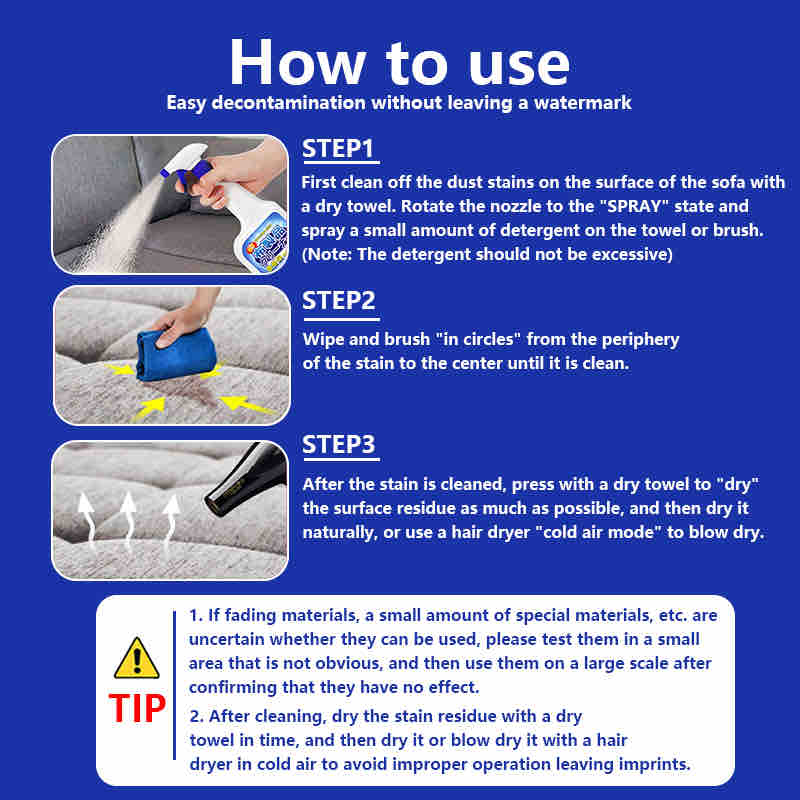 How to use
Easy decontamination without leaving a watermark

STEP1
First clean off the dust stains on the surface of the sofa with a dry towel. Rotate the nozzle to the "SPRAY" state and spray a small amount of detergent on the towel or brush. (Note: The detergent should not be excessive)

STEP2
Wipe and brush "in circles" from the periphery of the stain to the center until it is clean.

STEP3
After the stain is cleaned, press with a dry towel to "dry" the surface residue as much as possible, and then dry it naturally, or use a hair dryer "cold air mode" to blow dry.

TIP
1. If fading materials, a small amount of special materials, etc. are uncertain whether they can be used, please test them in a small area that is not obvious, and then use them on a large scale after confirming that they have no effect.
2. After cleaning, dry the stain residue with a dry towel in time, and then dry it or blow dry it with a hair dryer in cold air to avoid improper operation leaving imprints.