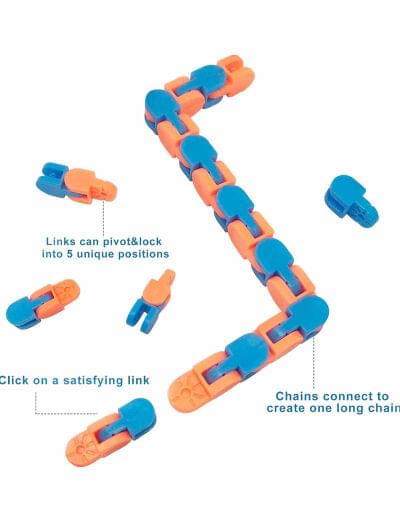 Links can pivot&lock into 5 unique positions

Click on a satisfying link

Chains connect to create one long chain