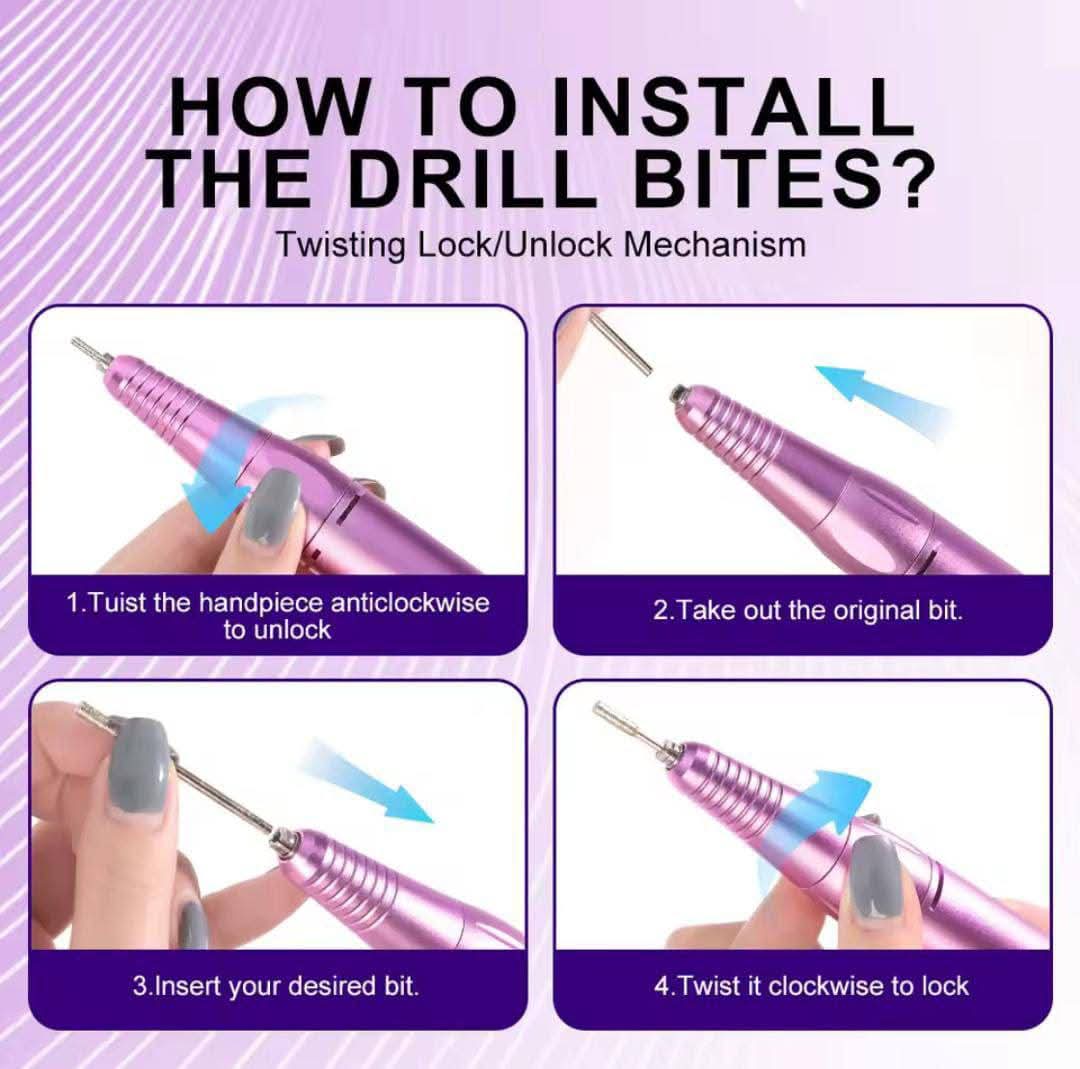 HOW TO INSTALL THE DRILL BITES?
Twisting Lock/Unlock Mechanism

1.Tuist the handpiece anticlockwise to unlock

2.Take out the original bit.

3.Insert your desired bit.

4.Twist it clockwise to lock