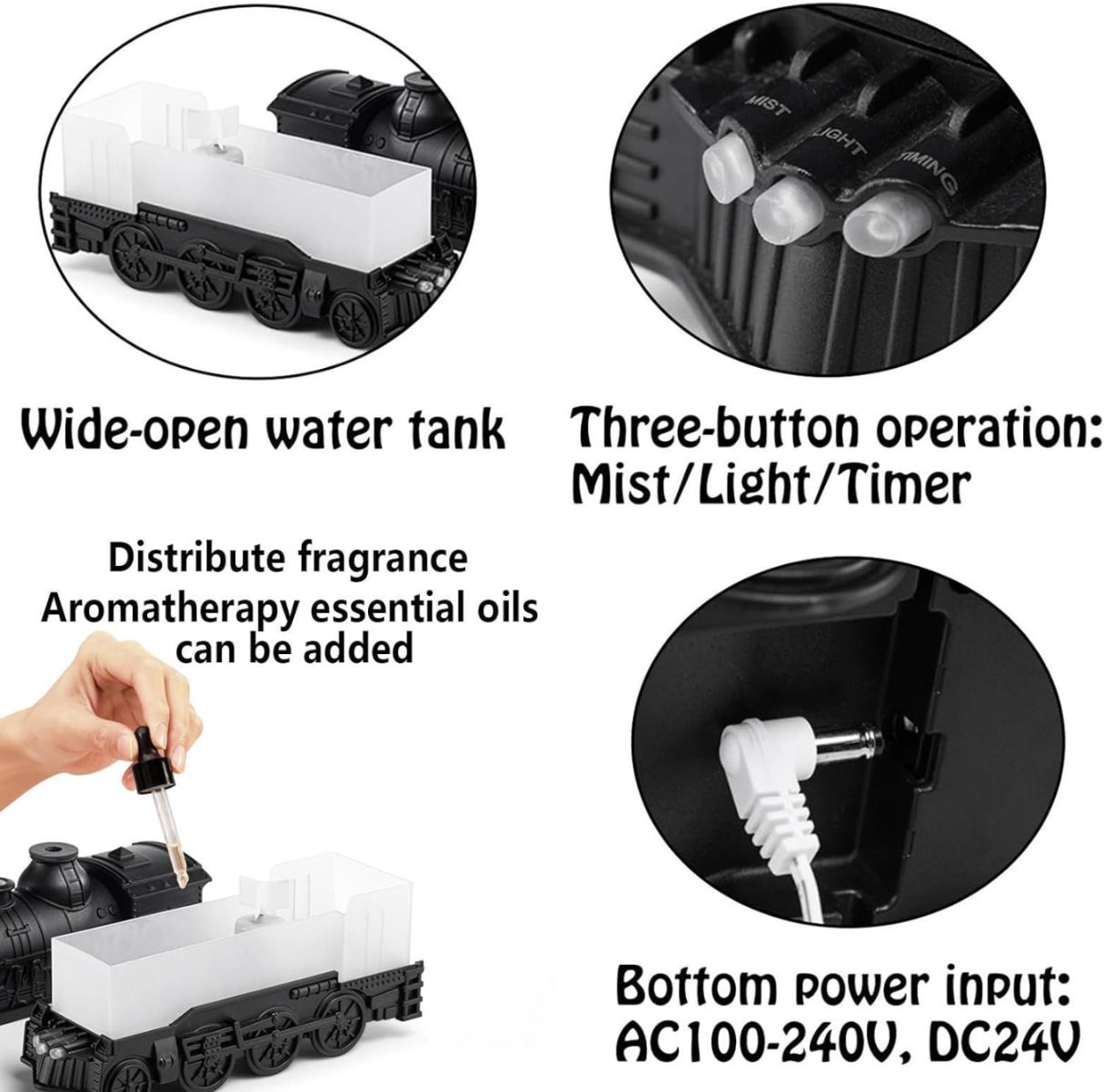 MIST
LIGHT
TIMING

Wide-open water tank

Three-button operation: Mist/Light/Timer

Distribute fragrance
Aromatherapy essential oils can be added

Bottom power input: AC100-240V, DC24V