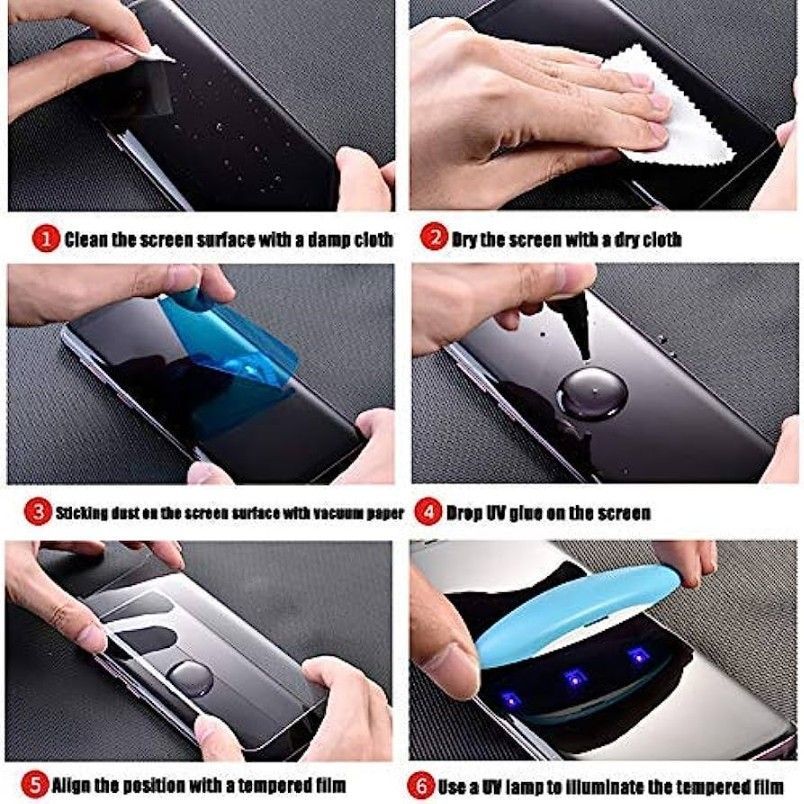 1 Clean the screen surface with a damp cloth

2 Dry the screen with a dry cloth

3 Sticking dust on the screen surface with vacuum paper

4 Drop UV glue on the screen

5 Align the position with a tempered film

6 Use a UV lamp to illuminate the tempered film