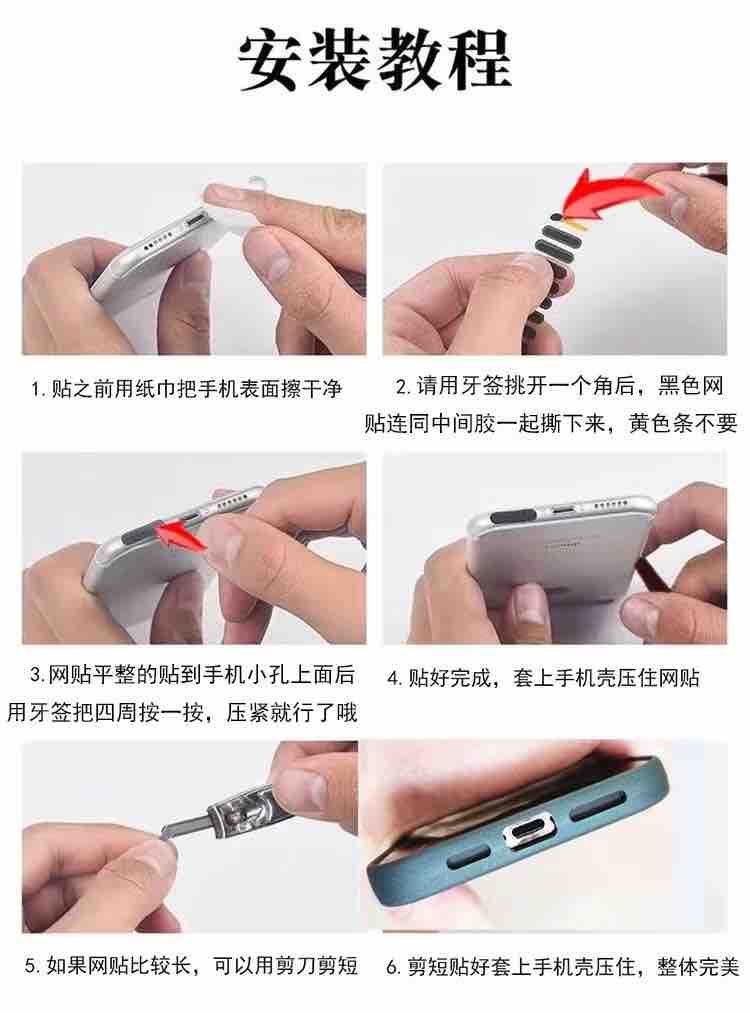 安装教程

1. 贴之前用纸巾把手机表面擦干净

2. 请用牙签挑开一个角后，黑色网贴连同中间胶一起撕下来，黄色条不要

3. 网贴平整的贴到手机小孔上面后用牙签把四周按一按，压紧就行了哦

4. 贴好完成，套上手机壳压住网贴

5. 如果网贴比较长，可以用剪刀剪短

6. 剪短贴好套上手机壳压住，整体完美