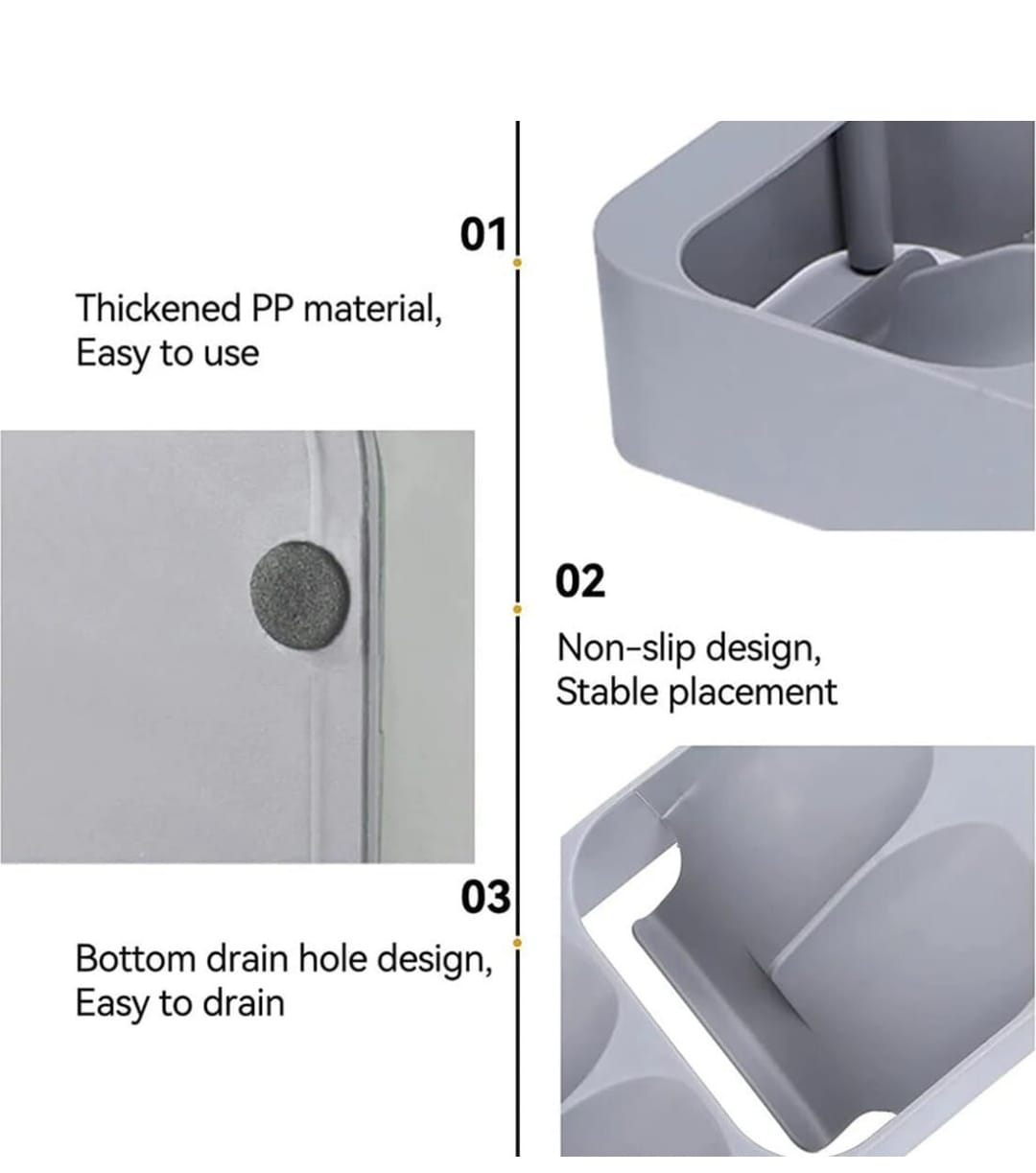 01

Thickened PP material,
Easy to use

02

Non-slip design,
Stable placement

03

Bottom drain hole design,
Easy to drain