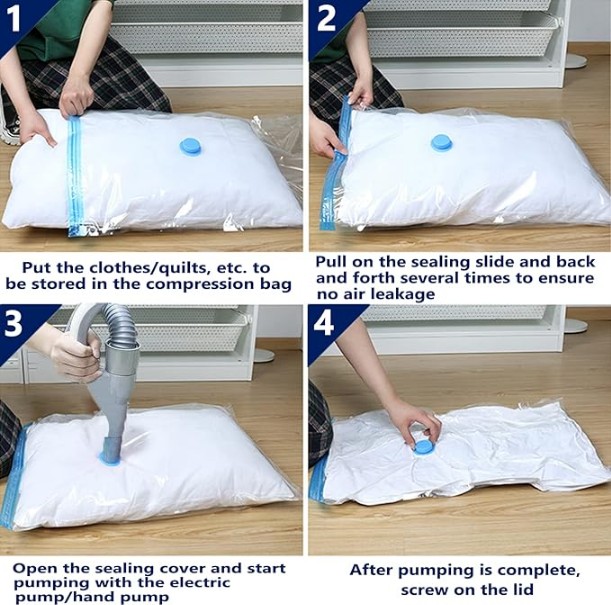 1

Put the clothes/quilts, etc. to be stored in the compression bag

2

Pull on the sealing slide and back and forth several times to ensure no air leakage

3

Open the sealing cover and start pumping with the electric pump/hand pump

4

After pumping is complete, screw on the lid