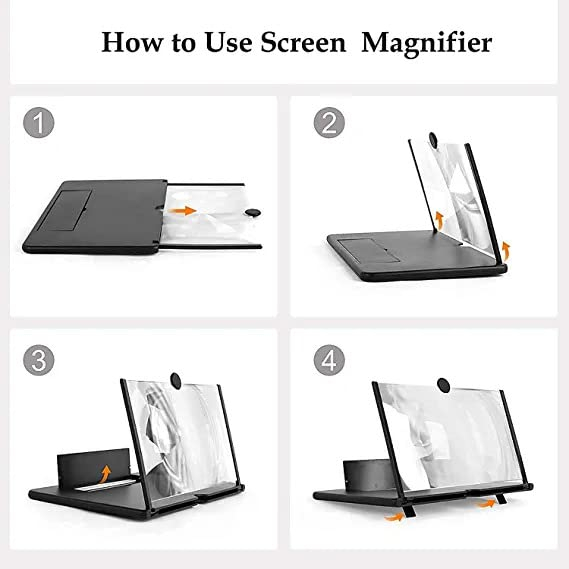 How to Use Screen Magnifier

1

2

3

4