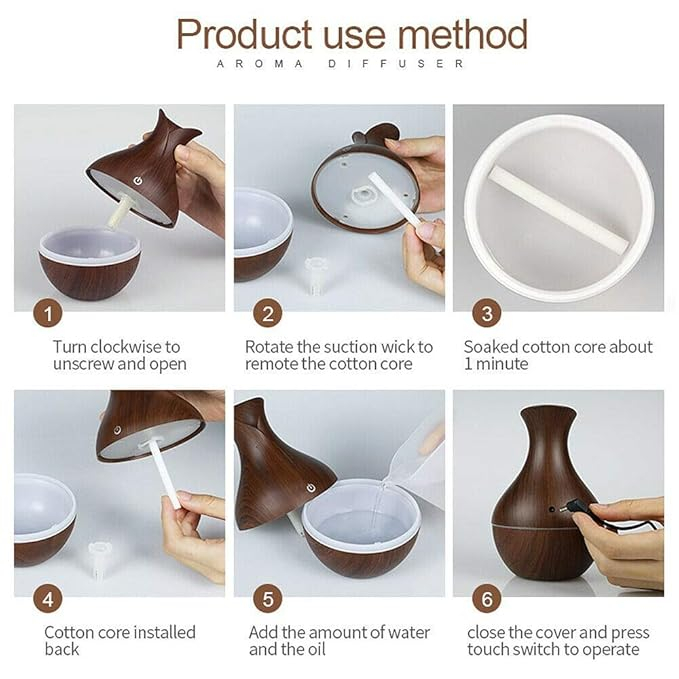 Product use method
AROMA DIFFUSER

1
Turn clockwise to unscrew and open

2
Rotate the suction wick to remote the cotton core

3
Soaked cotton core about 1 minute

4
Cotton core installed back

5
Add the amount of water and the oil

6
close the cover and press touch switch to operate