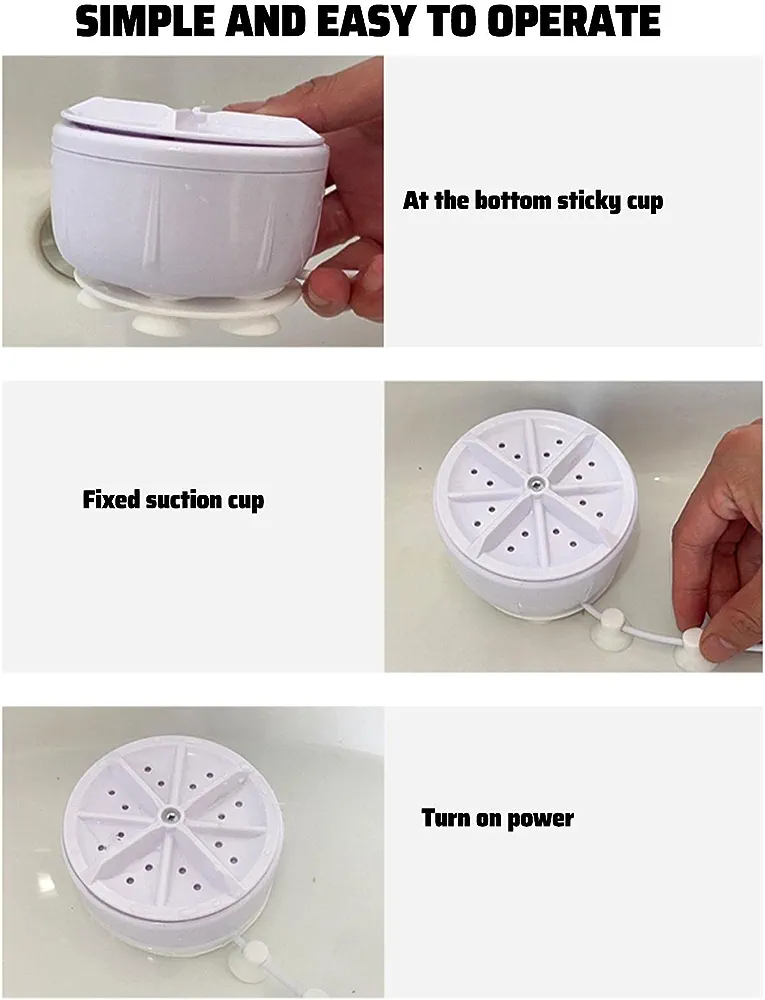 SIMPLE AND EASY TO OPERATE

At the bottom sticky cup

Fixed suction cup

Turn on power