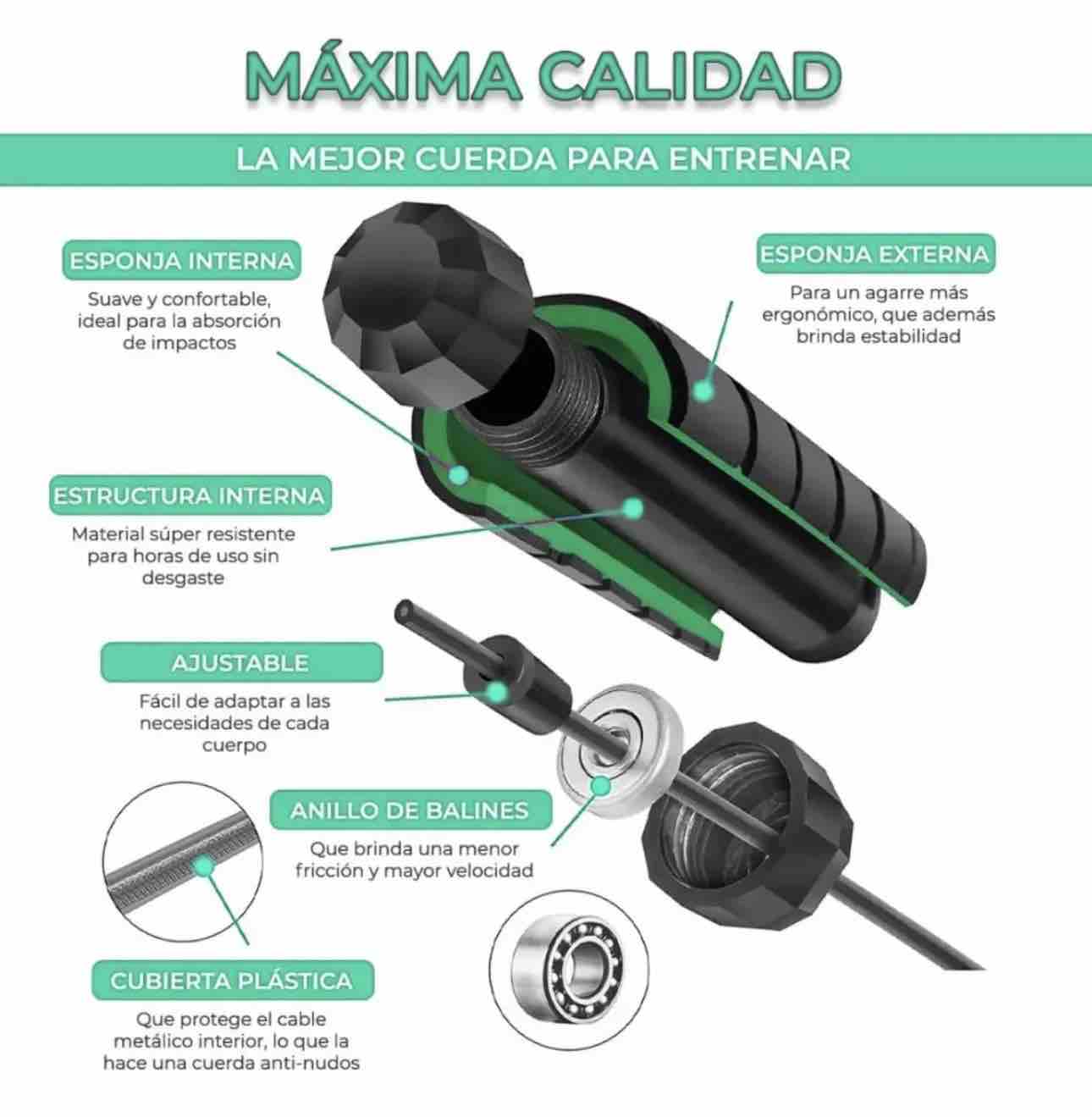 MÁXIMA CALIDAD

LA MEJOR CUERDA PARA ENTRENAR

ESPONJA INTERNA

Suave y confortable, ideal para la absorción de impactos

ESPONJA EXTERNA

Para un agarre más ergonómico, que además brinda estabilidad

ESTRUCTURA INTERNA

Material súper resistente para horas de uso sin desgaste

AJUSTABLE

Fácil de adaptar a las necesidades de cada cuerpo

ANILLO DE BALINES

Que brinda una menor fricción y mayor velocidad

CUBIERTA PLÁSTICA

Que protege el cable metálico interior, lo que la hace una cuerda anti-nudos