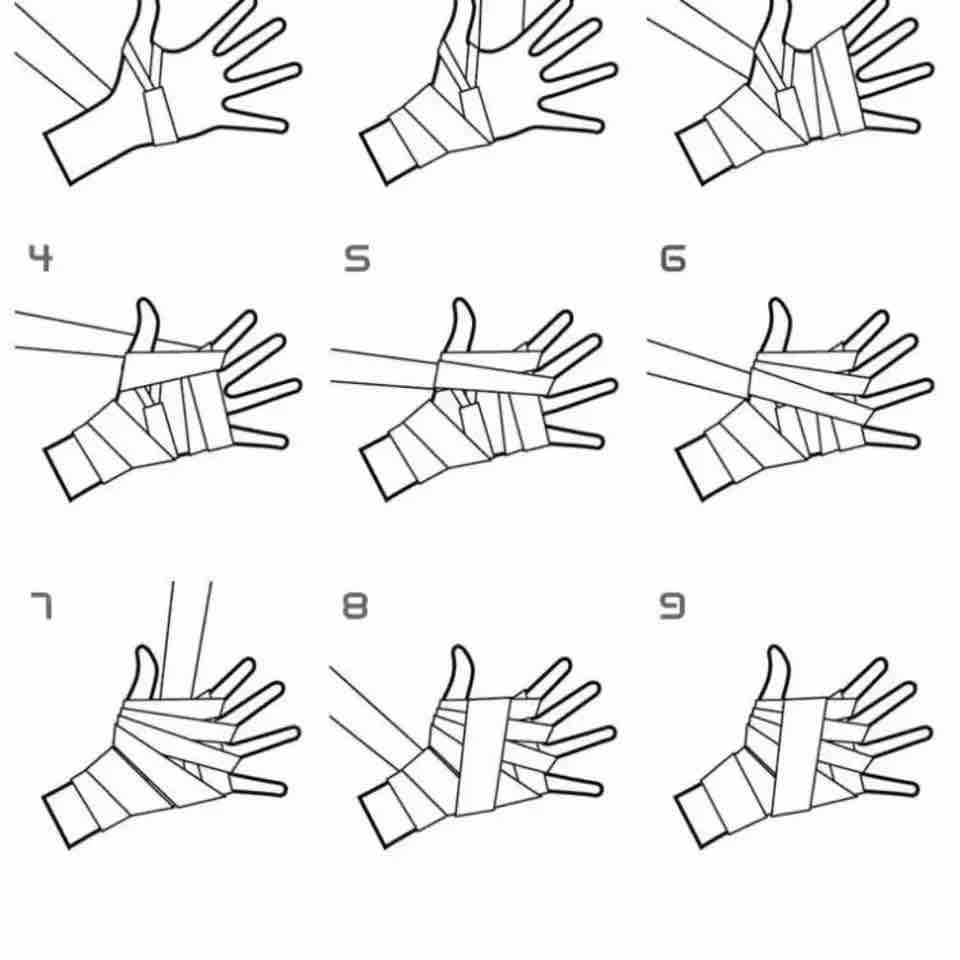 4

5

6

7

8

9