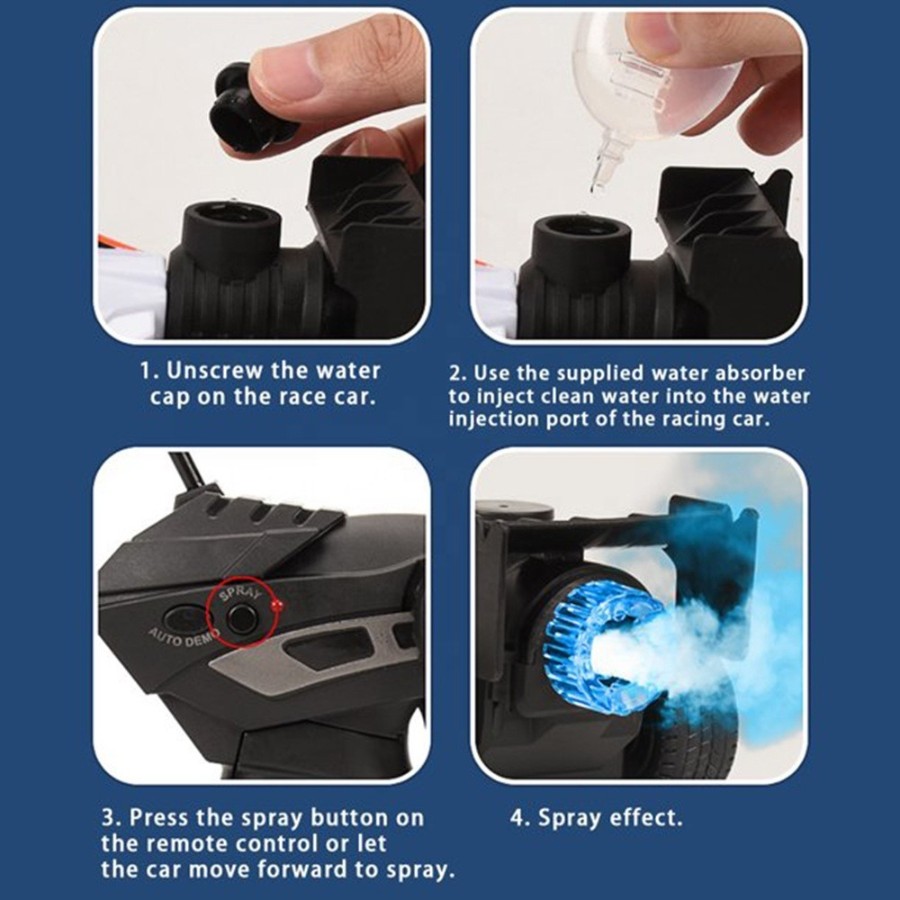 1. Unscrew the water cap on the race car.

2. Use the supplied water absorber to inject clean water into the water injection port of the racing car.

AUTO DEMO

SPRAY

3. Press the spray button on the remote control or let the car move forward to spray.

4. Spray effect.