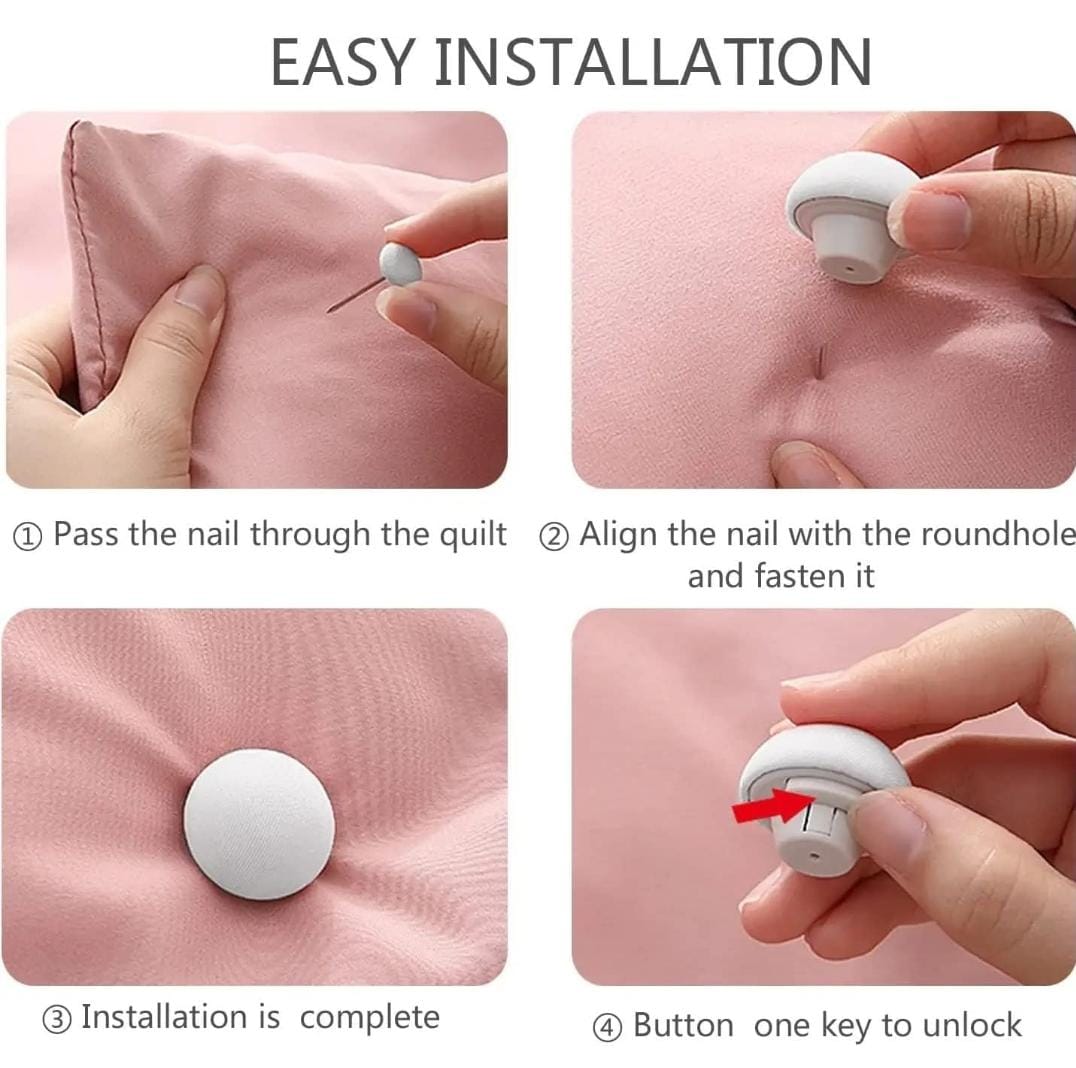 EASY INSTALLATION

① Pass the nail through the quilt

② Align the nail with the roundhole and fasten it

③ Installation is complete

④ Button one key to unlock