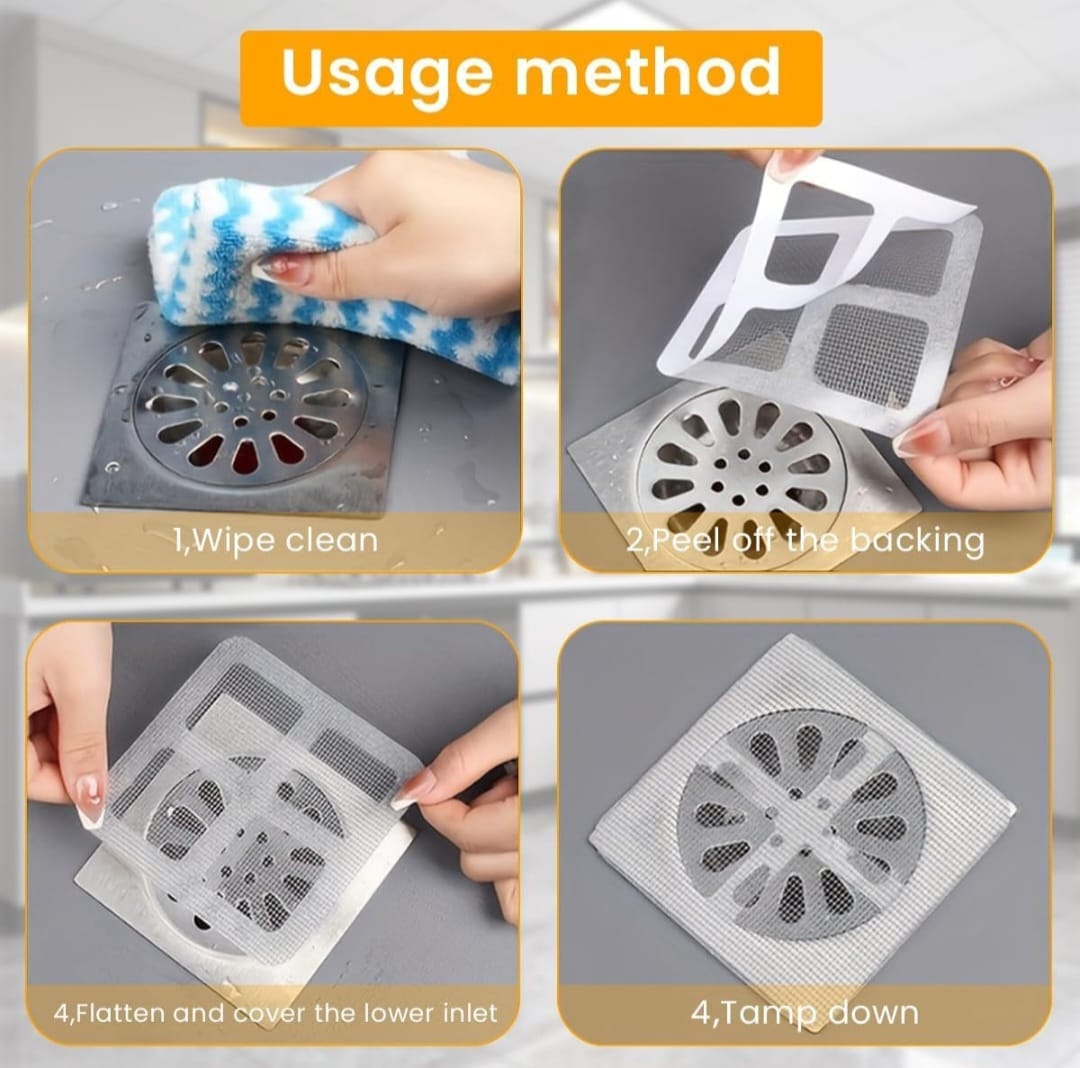 Usage method

1,Wipe clean

2,Peel off the backing

4,Flatten and cover the lower inlet

4,Tamp down