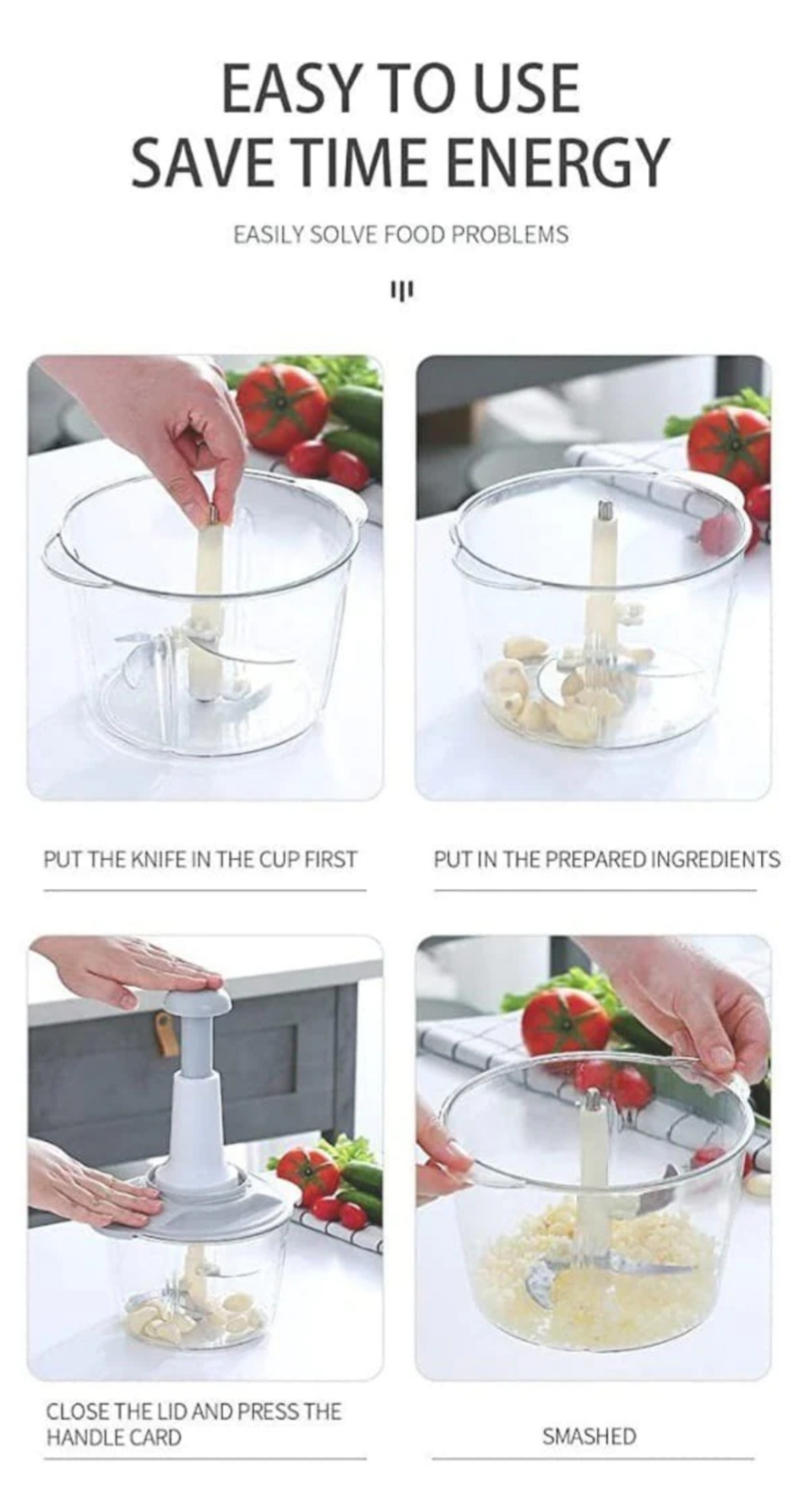 EASY TO USE
SAVE TIME ENERGY

EASILY SOLVE FOOD PROBLEMS

PUT THE KNIFE IN THE CUP FIRST

PUT IN THE PREPARED INGREDIENTS

CLOSE THE LID AND PRESS THE HANDLE CARD

SMASHED