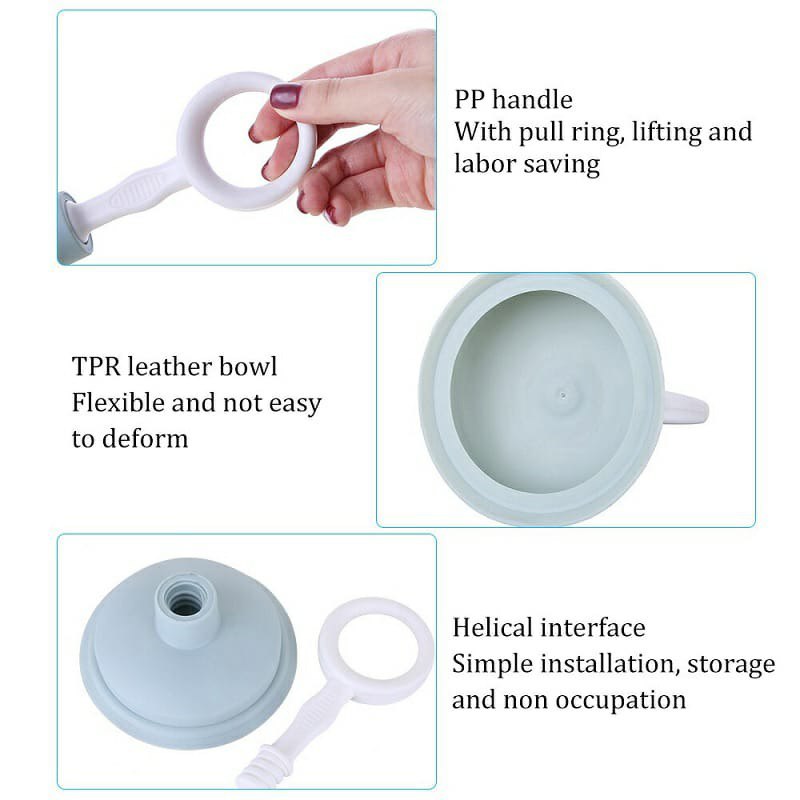 PP handle
With pull ring, lifting and labor saving

TPR leather bowl
Flexible and not easy to deform

Helical interface
Simple installation, storage and non occupation