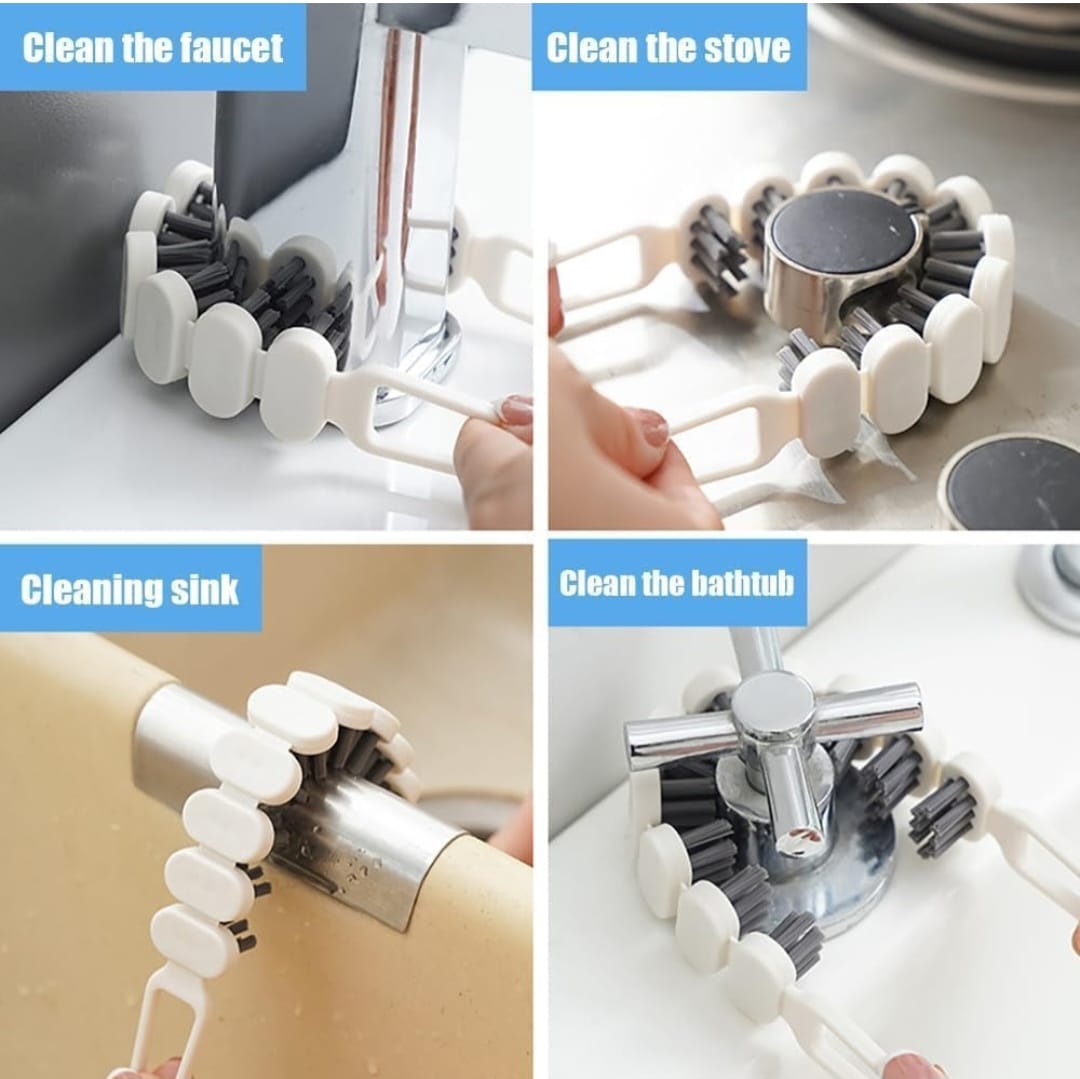 Clean the faucet

Clean the stove

Cleaning sink

Clean the bathtub