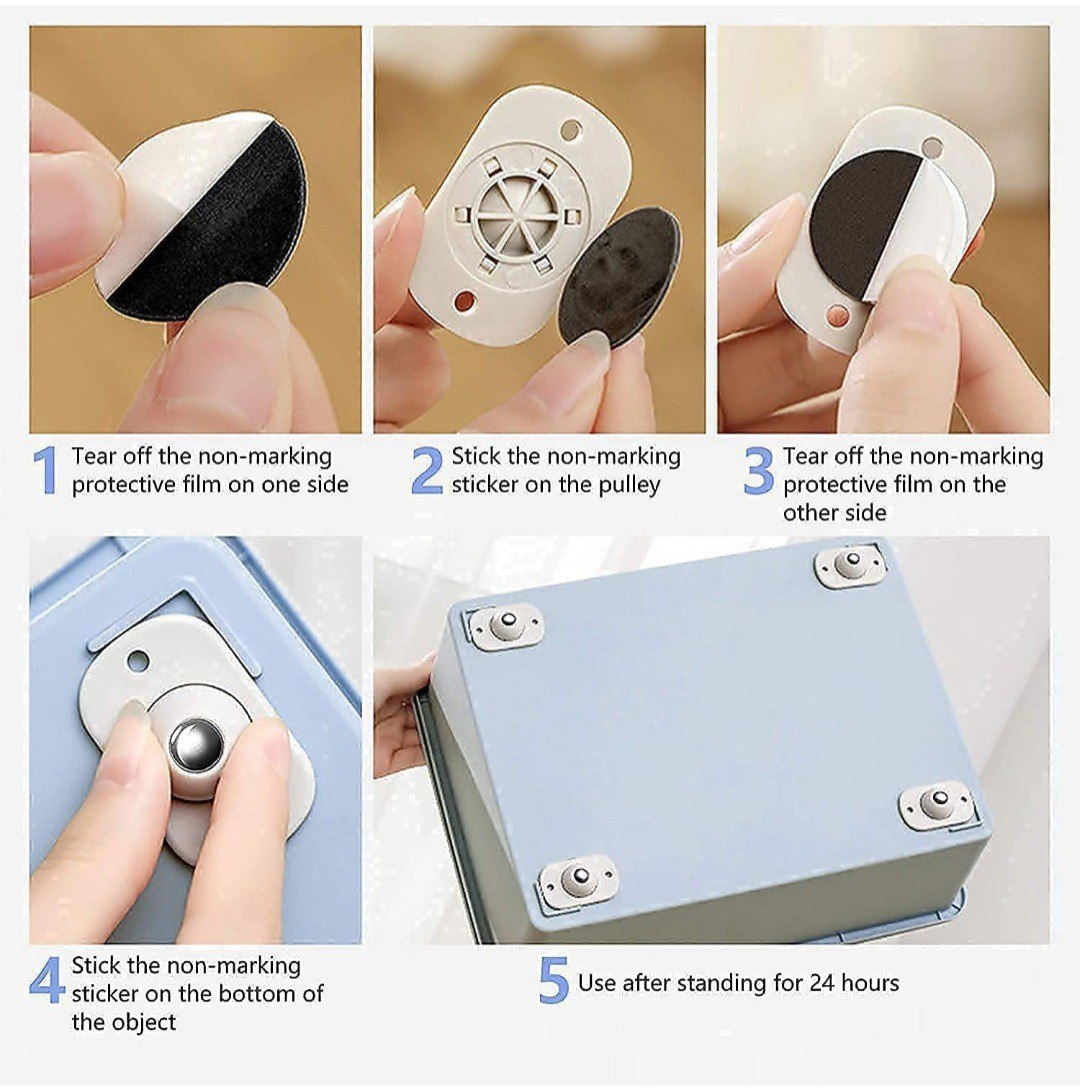 1 Tear off the non-marking protective film on one side

2 Stick the non-marking sticker on the pulley

3 Tear off the non-marking protective film on the other side

4 Stick the non-marking sticker on the bottom of the object

5 Use after standing for 24 hours