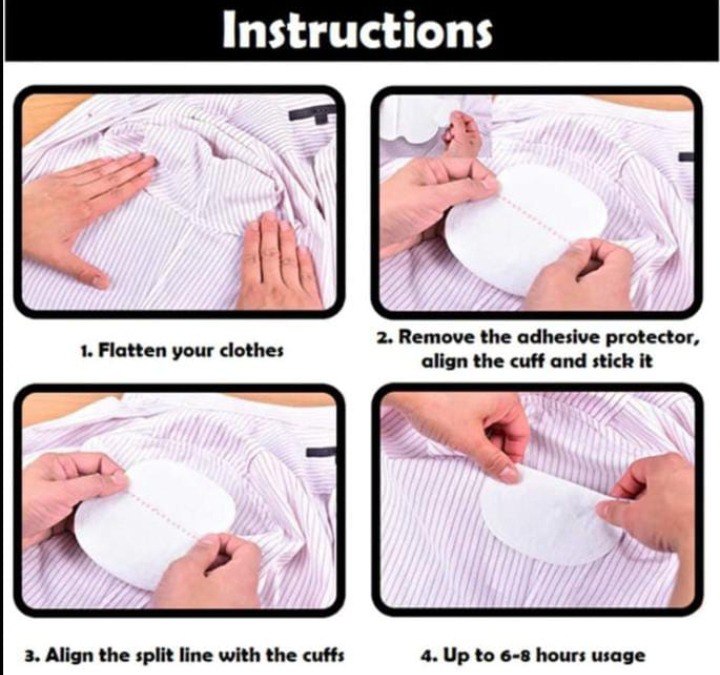 Instructions

1. Flatten your clothes

2. Remove the adhesive protector, align the cuff and stick it

3. Align the split line with the cuffs

4. Up to 6-8 hours usage