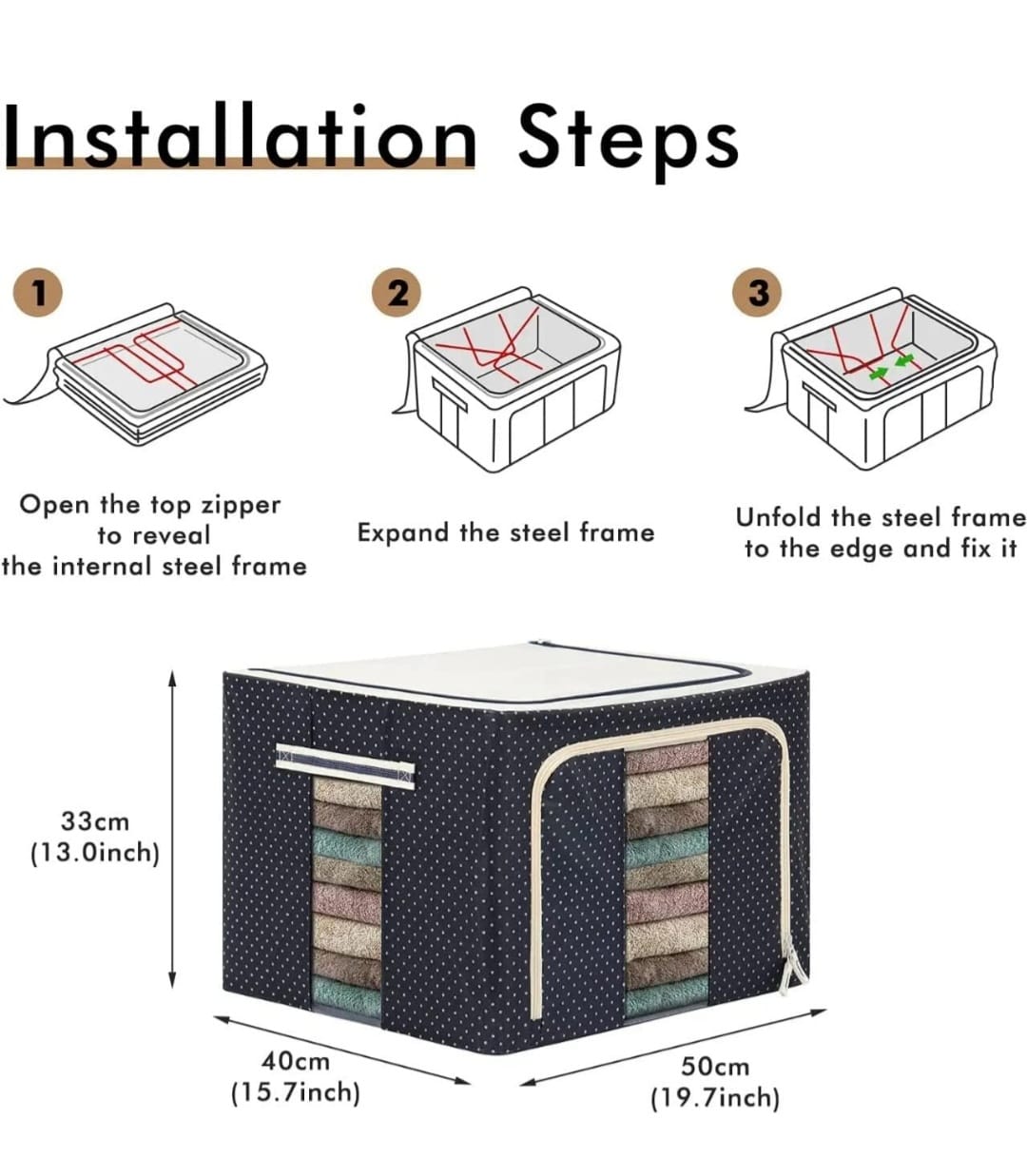 Installation Steps

1

Open the top zipper to reveal the internal steel frame

2

Expand the steel frame

3

Unfold the steel frame to the edge and fix it

33cm (13.0inch)

40cm (15.7inch)

50cm (19.7inch)