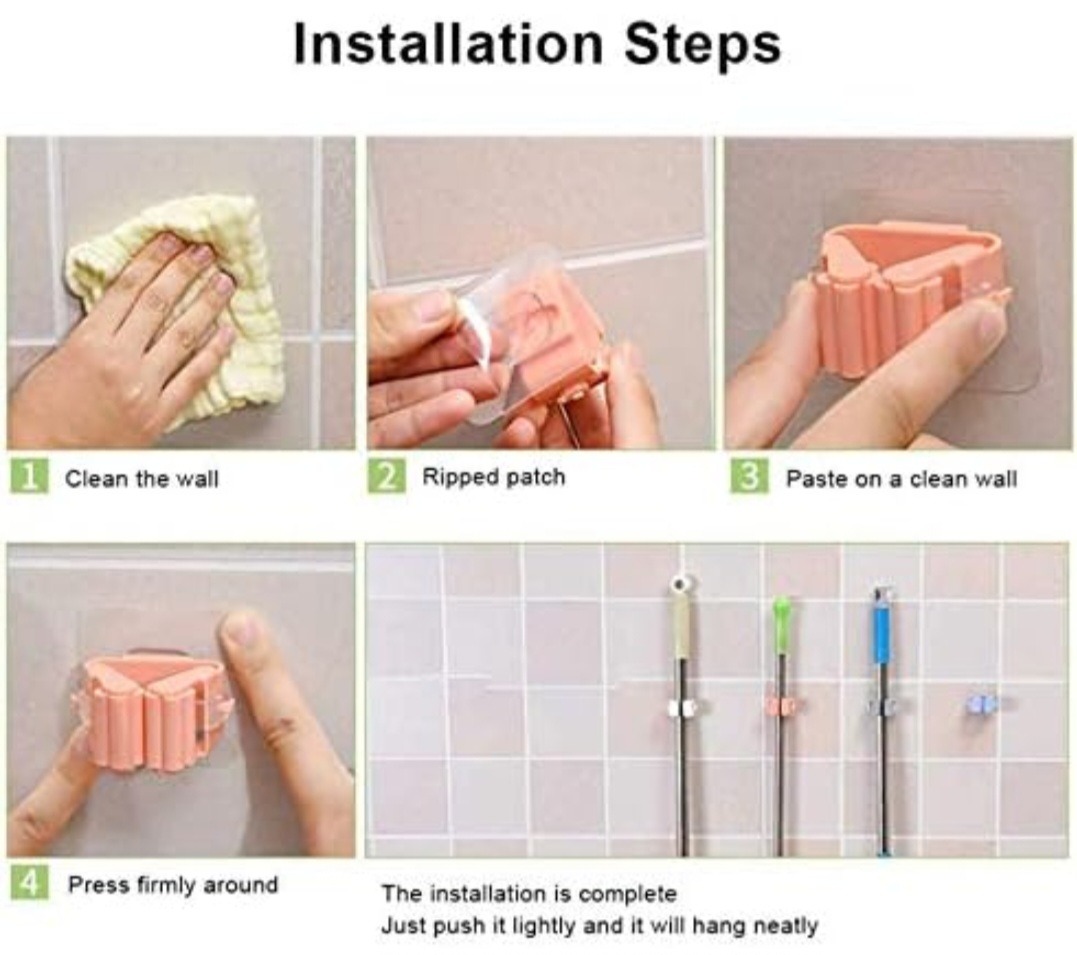 Installation Steps

1 Clean the wall

2 Ripped patch

3 Paste on a clean wall

4 Press firmly around

The installation is complete
Just push it lightly and it will hang neatly