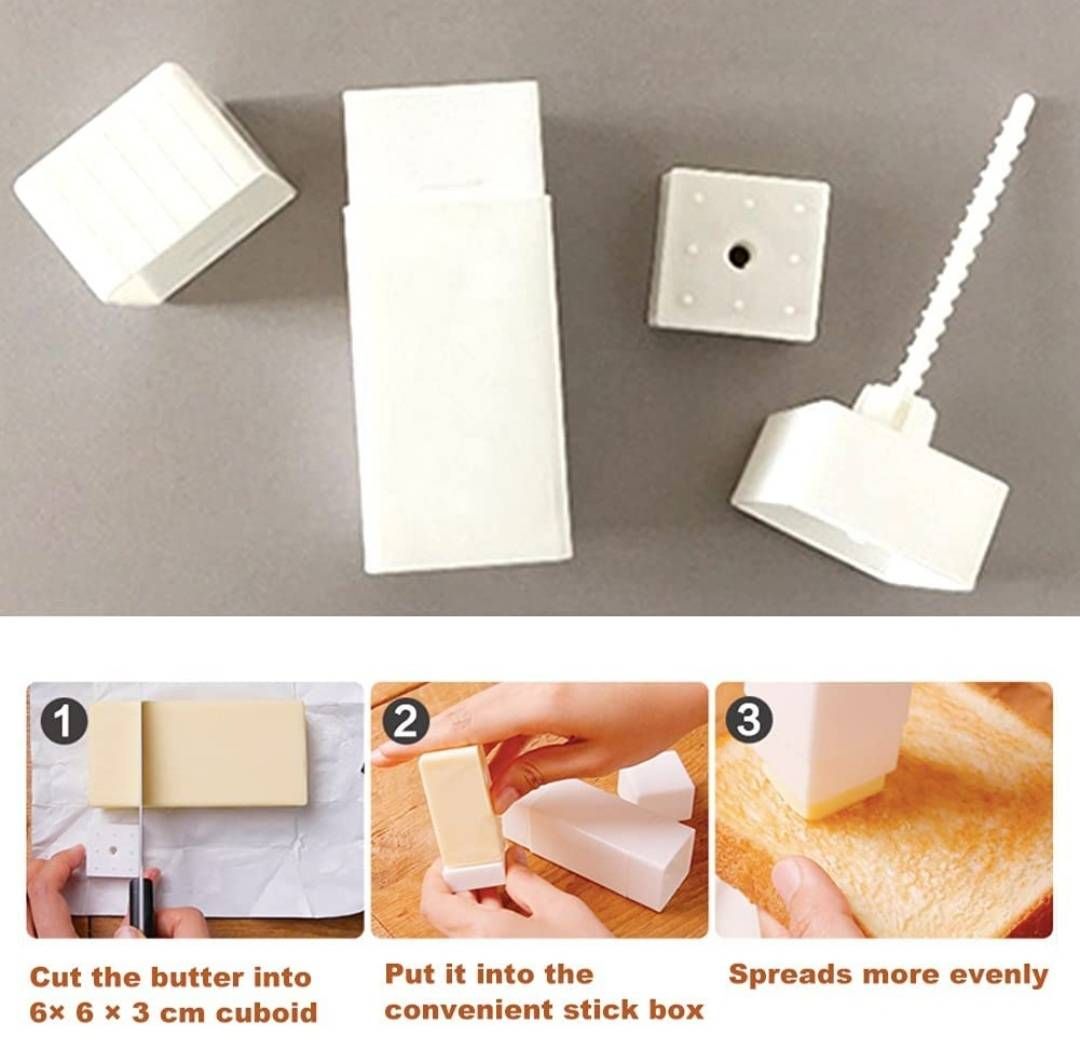 1

Cut the butter into 6× 6 × 3 cm cuboid

2

Put it into the convenient stick box

3

Spreads more evenly