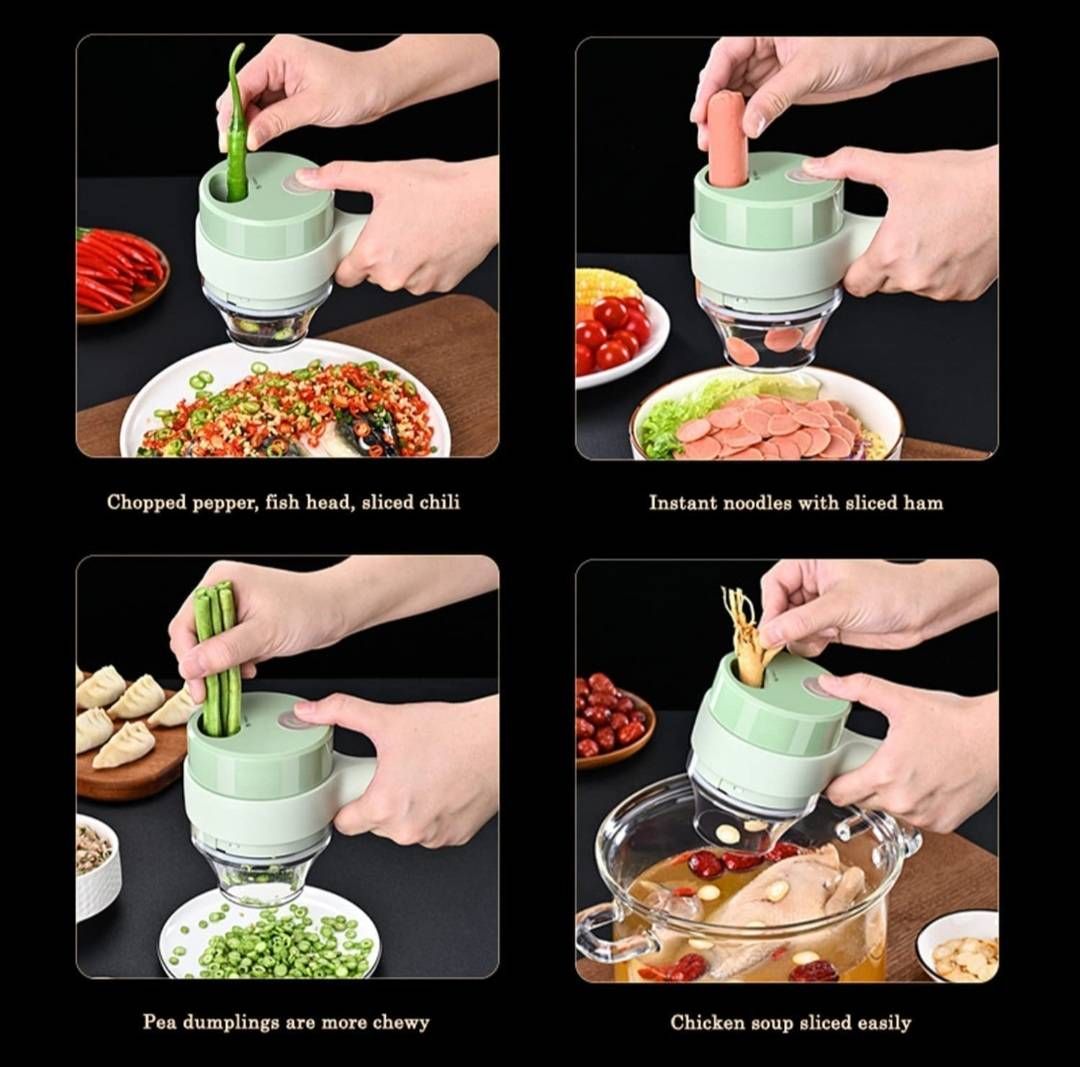 Chopped pepper, fish head, sliced chili

Instant noodles with sliced ham

Pea dumplings are more chewy

Chicken soup sliced easily