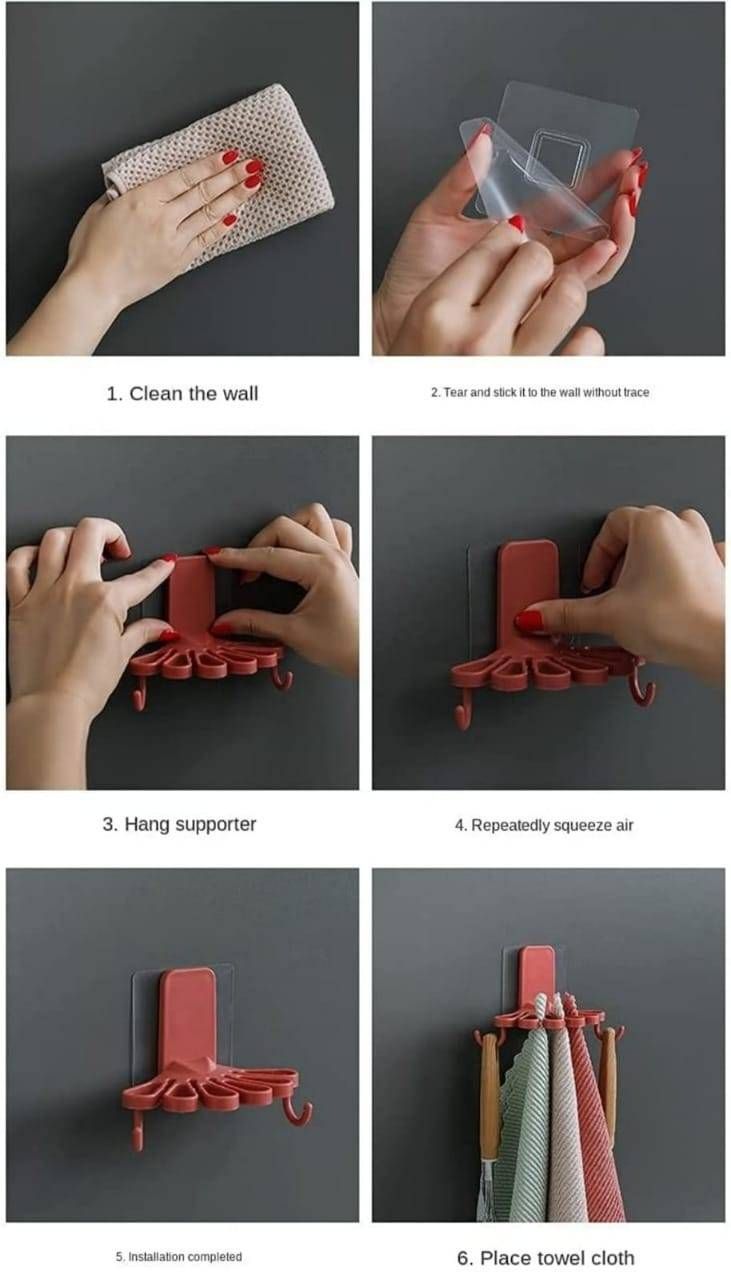 1. Clean the wall

2. Tear and stick it to the wall without trace

3. Hang supporter

4. Repeatedly squeeze air

5. Installation completed

6. Place towel cloth