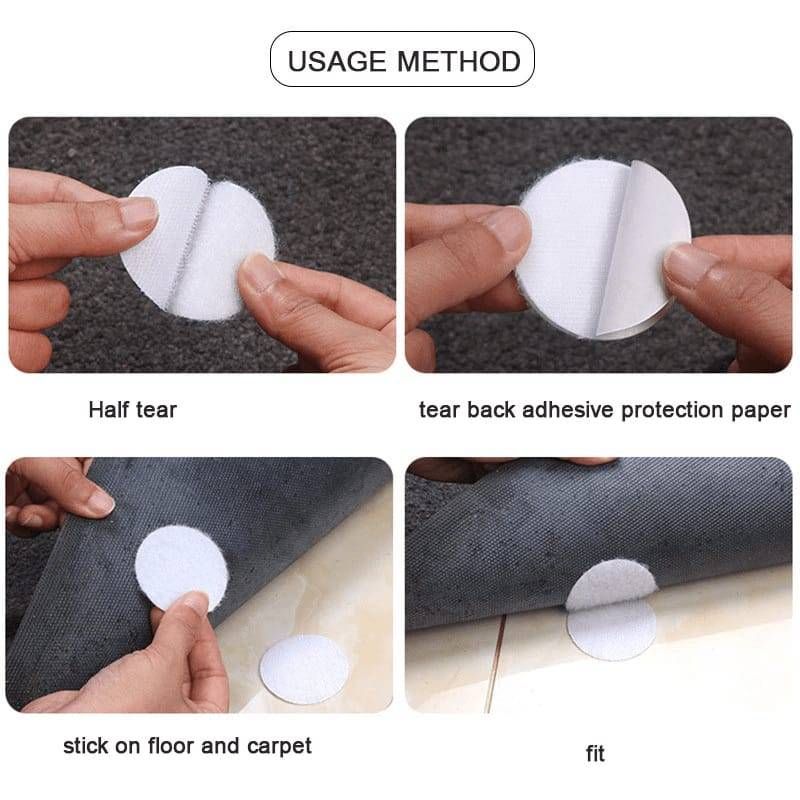 USAGE METHOD

Half tear

tear back adhesive protection paper

stick on floor and carpet

fit