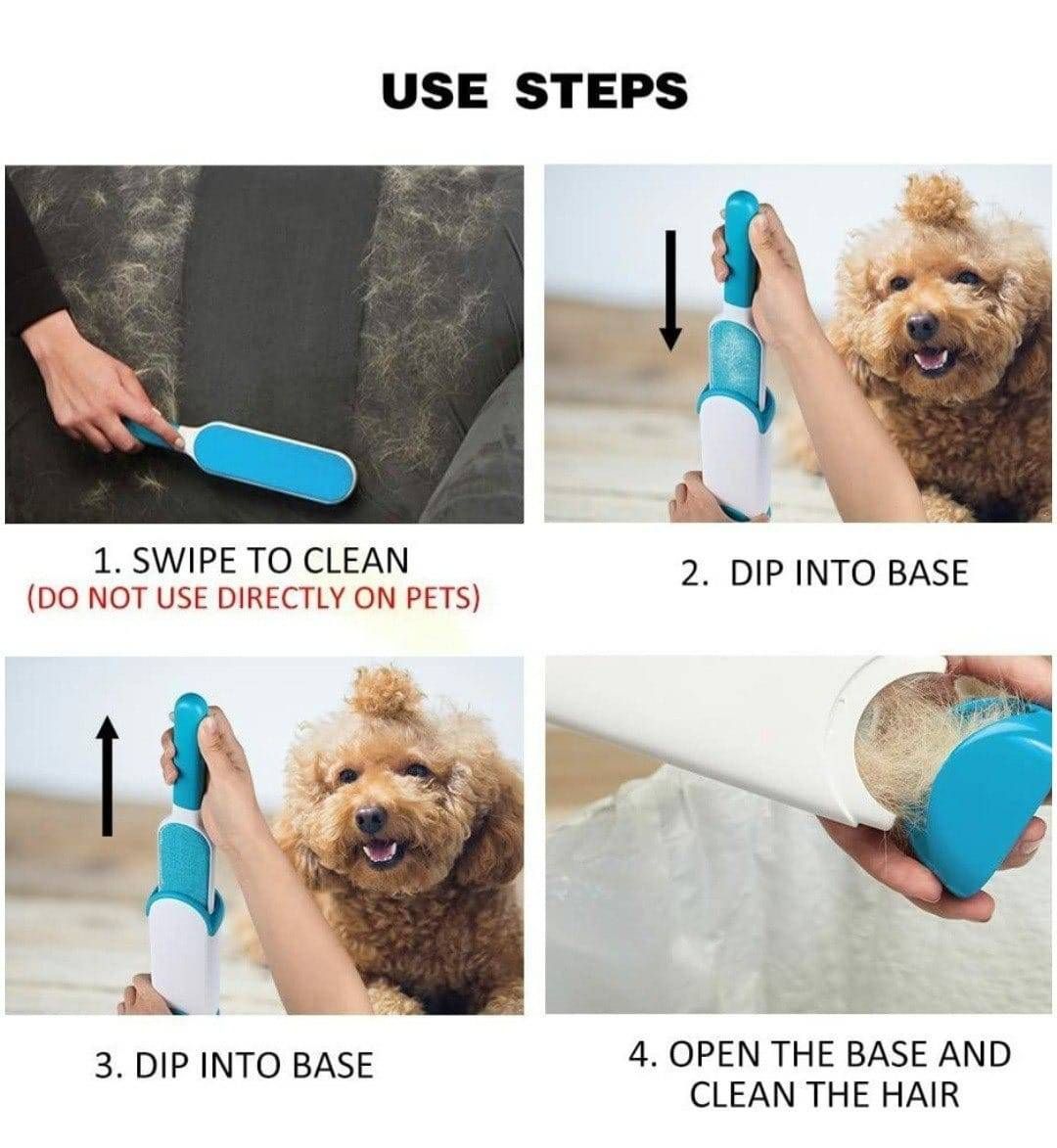 USE STEPS

1. SWIPE TO CLEAN
(DO NOT USE DIRECTLY ON PETS)

2. DIP INTO BASE

3. DIP INTO BASE

4. OPEN THE BASE AND CLEAN THE HAIR